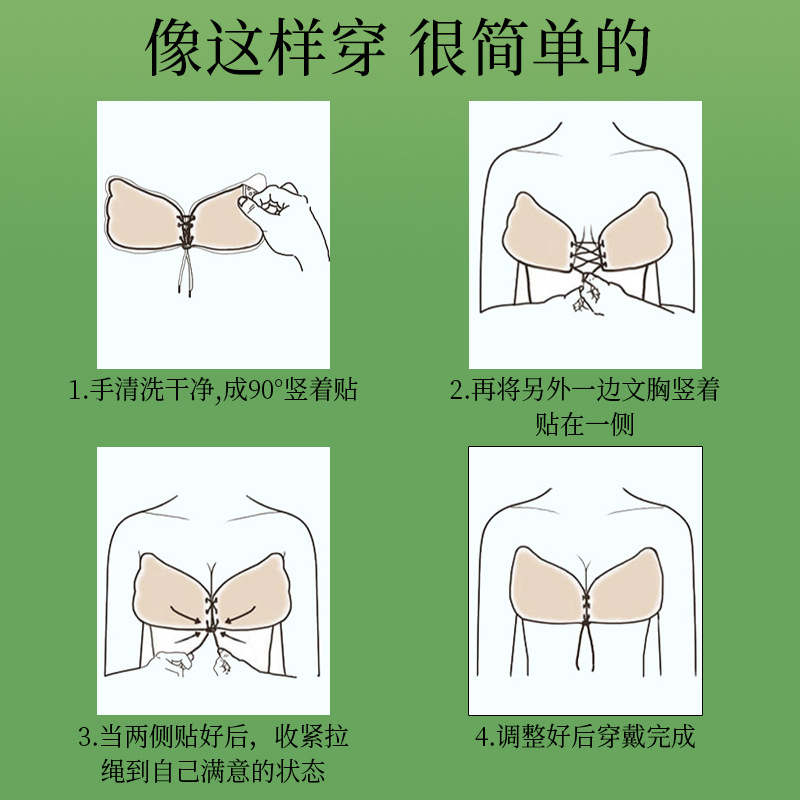 像这样穿 很简单的

1.手清洗干净,成90°竖着贴

2.再将另外一边文胸竖着贴在一侧

3.当两侧贴好后，收紧拉绳到自己满意的状态

4.调整好后穿戴完成