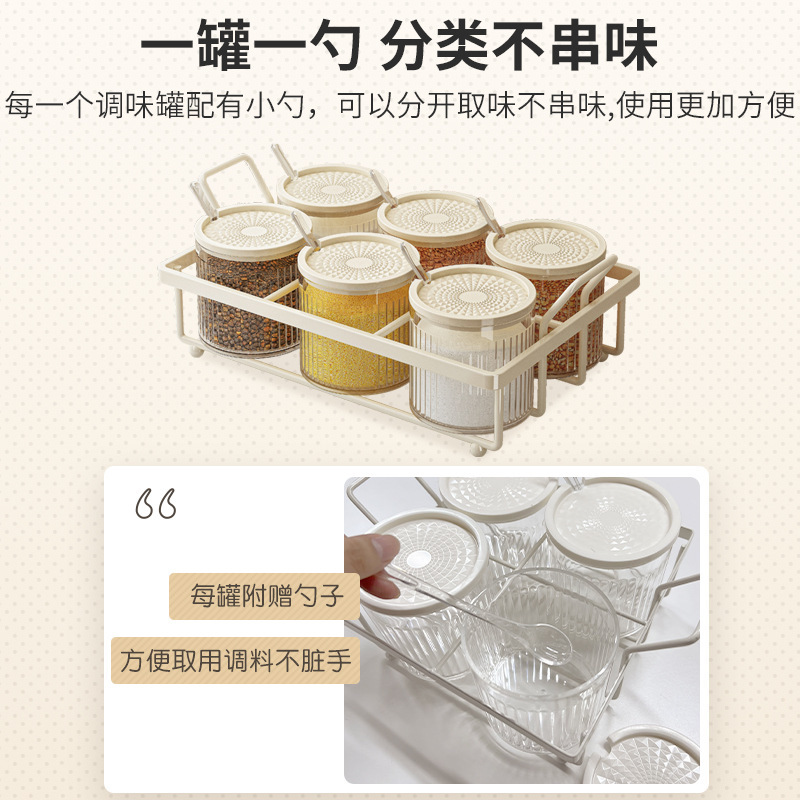 一罐一勺 分类不串味

每一个调味罐配有小勺，可以分开取味不串味,使用更加方便

“

每罐附赠勺子

方便取用调料不脏手