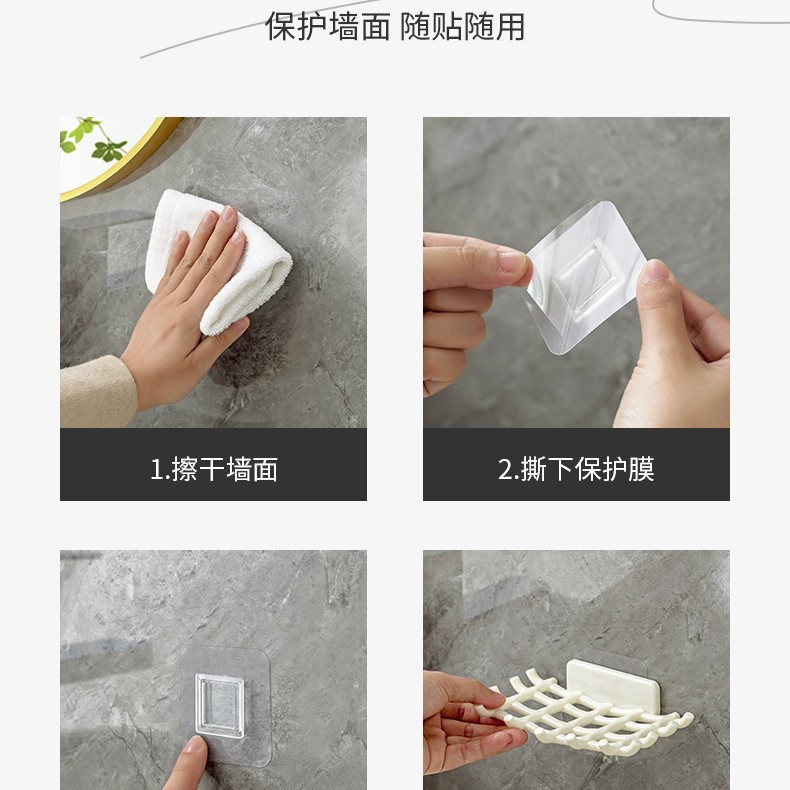 保护墙面 随贴随用

1.擦干墙面

2.撕下保护膜