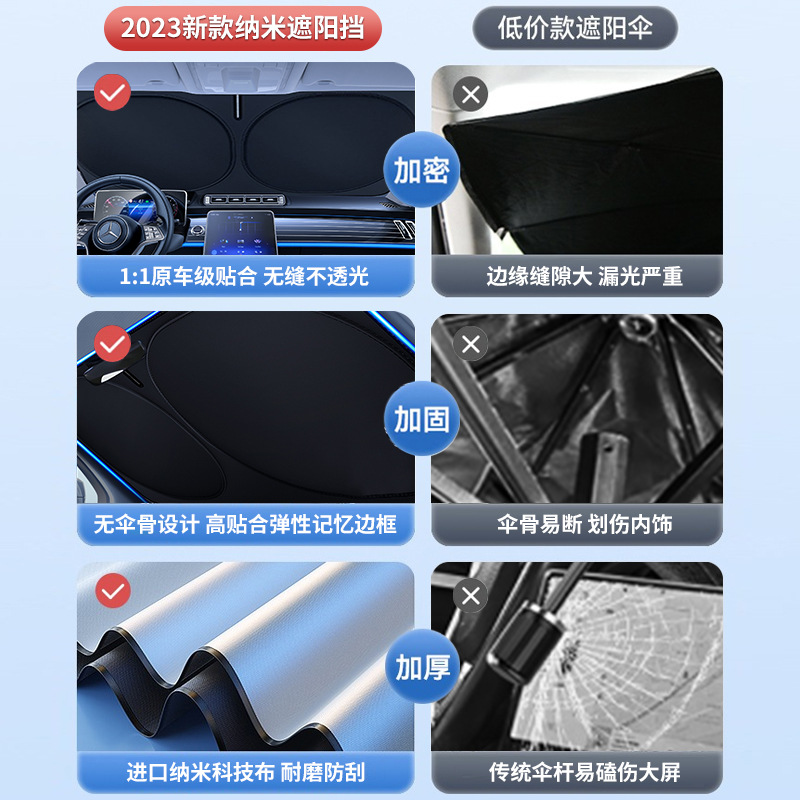 2023新款纳米遮阳挡

低价款遮阳伞

加密

1:1原车级贴合 无缝不透光

边缘缝隙大 漏光严重

加固

无伞骨设计 高贴合弹性记忆边框

伞骨易断 划伤内饰

加厚

进口纳米科技布 耐磨防刮

传统伞杆易磕伤大屏