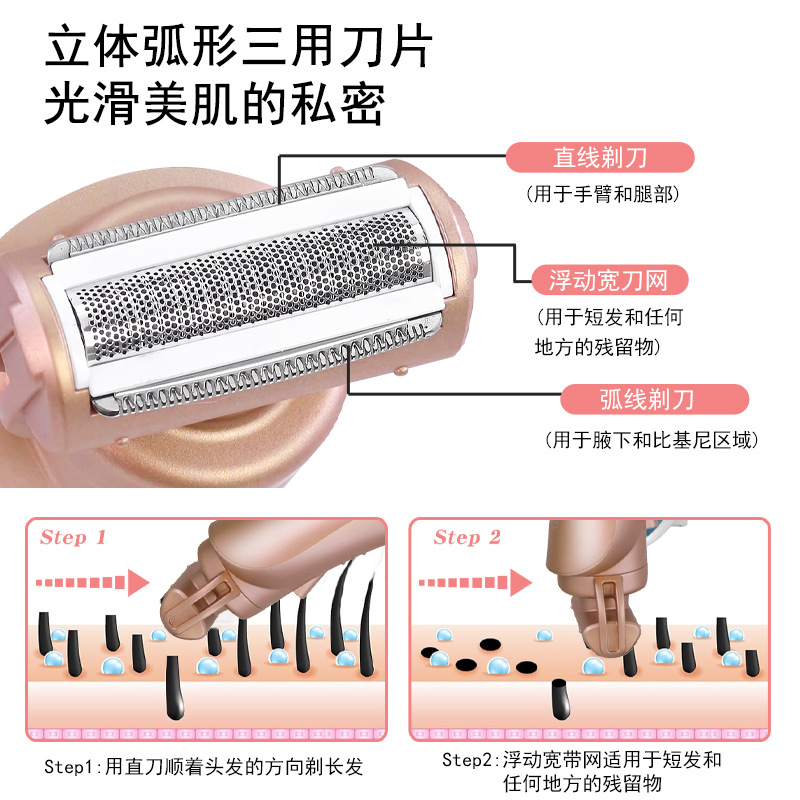 立体弧形三用刀片
光滑美肌的私密

直线剃刀
(用于手臂和腿部)

浮动宽刀网
(用于短发和任何地方的残留物)

弧线剃刀
(用于腋下和比基尼区域)

Step 1

Step 2

Step1:用直刀顺着头发的方向剃长发

Step2:浮动宽带网适用于短发和任何地方的残留物