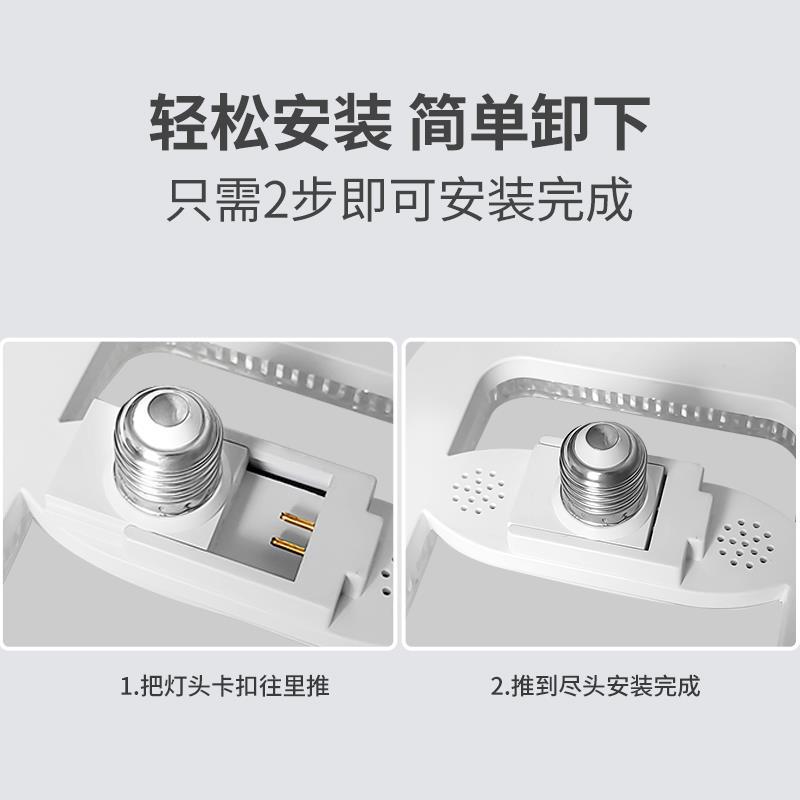 轻松安装 简单卸下
只需2步即可安装完成

1.把灯头卡扣往里推

2.推到尽头安装完成