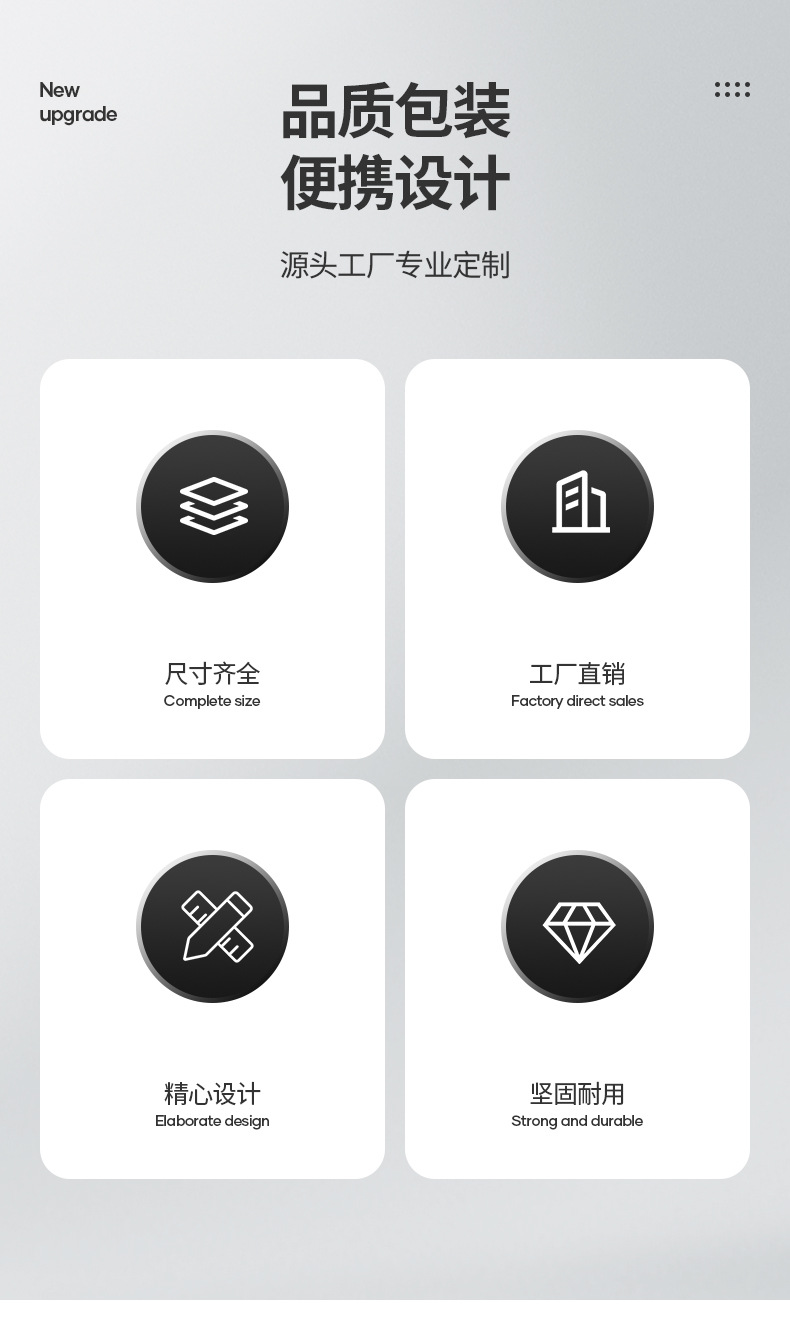 New
upgrade

品质包装
便携设计

源头工厂专业定制

尺寸齐全
Complete size

工厂直销
Factory direct sales

精心设计
Elaborate design

坚固耐用
Strong and durable