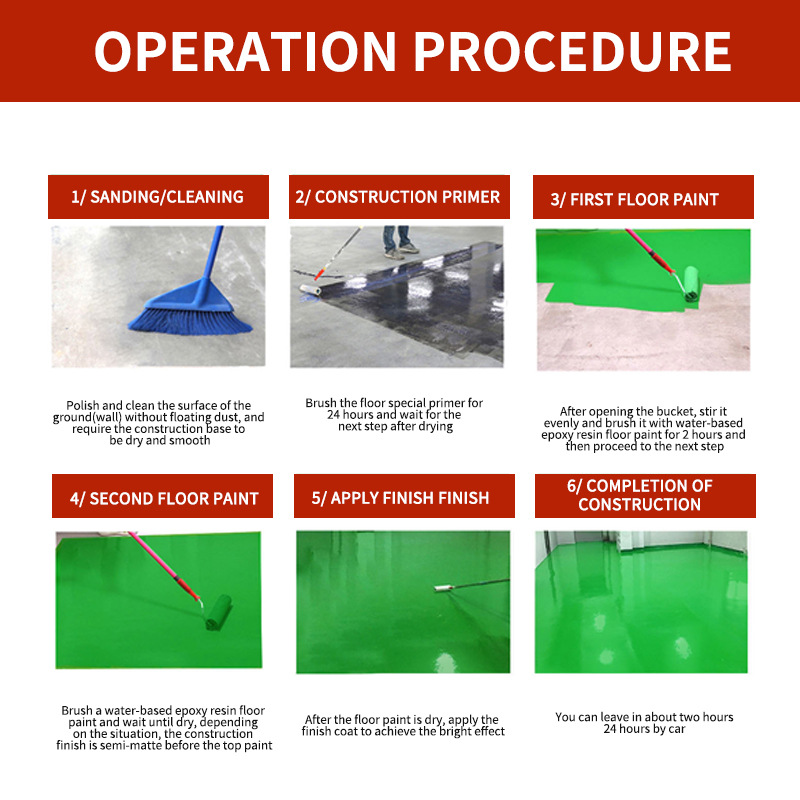 OPERATION PROCEDURE

1/ SANDING/CLEANING

Polish and clean the surface of the ground(wall) without floating dust, and require the construction base to be dry and smooth

2/ CONSTRUCTION PRIMER

Brush the floor special primer for 24 hours and wait for the next step after drying

3/ FIRST FLOOR PAINT

After opening the bucket, stir it evenly and brush it with water-based epoxy resin floor paint for 2 hours and then proceed to the next step

4/ SECOND FLOOR PAINT

Brush a water-based epoxy resin floor paint and wait until dry, depending on the situation, the construction finish is semi-matte before the top paint

5/ APPLY FINISH FINISH

After the floor paint is dry, apply the finish coat to achieve the bright effect

6/ COMPLETION OF CONSTRUCTION

You can leave in about two hours 24 hours by car