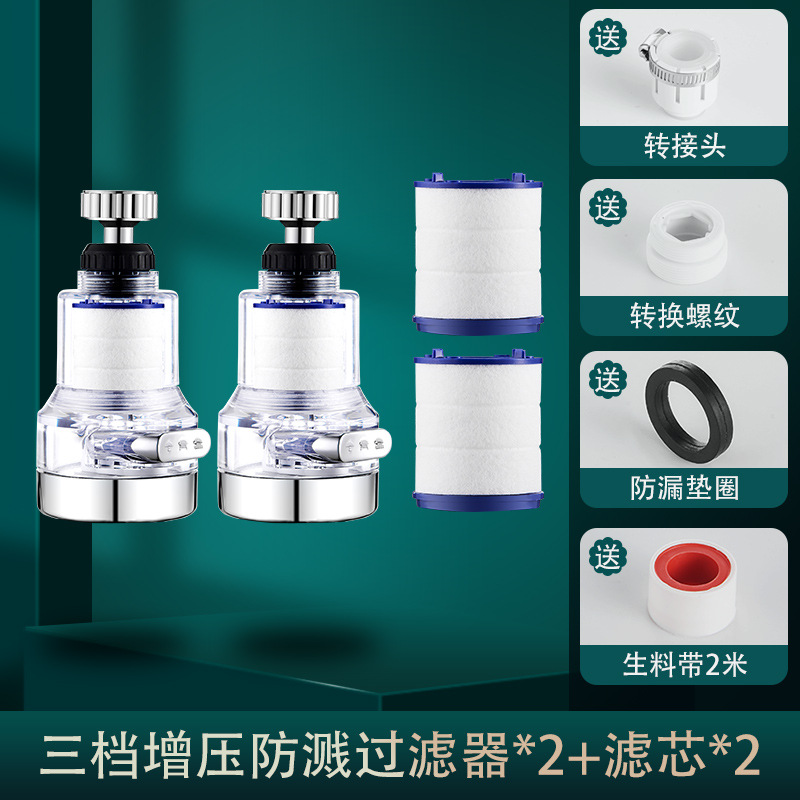 送
转接头

送
转换螺纹

送
防漏垫圈

送
生料带2米

三档增压防溅过滤器*2+滤芯*2