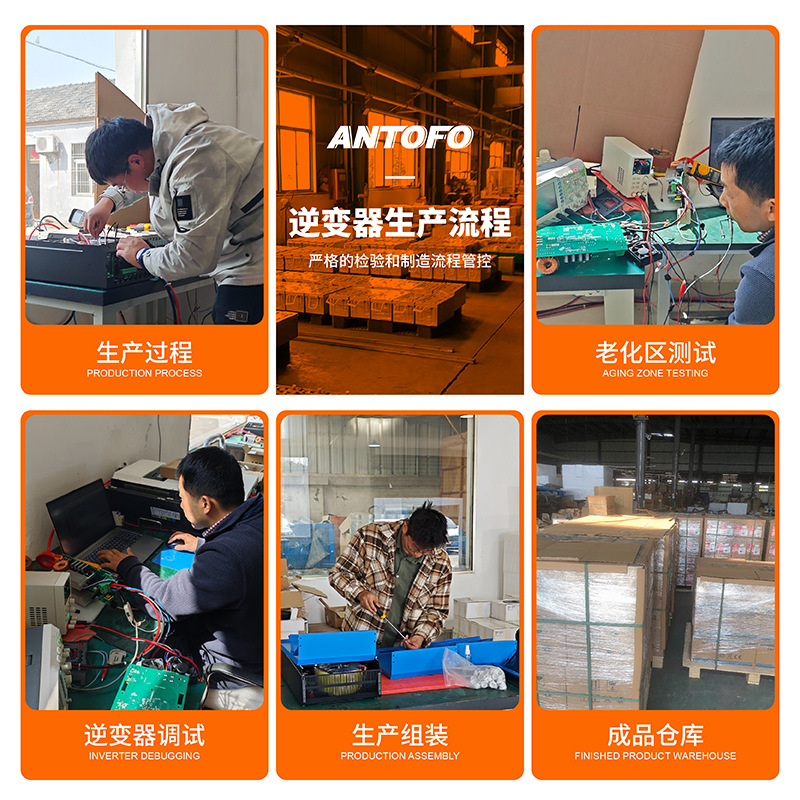 生产过程
PRODUCTION PROCESS

ANTOFO
逆变器生产流程
严格的检验和制造流程管控

老化区测试
AGING ZONE TESTING

逆变器调试
INVERTER DEBUGGING

生产组装
PRODUCTION ASSEMBLY

成品仓库
FINISHED PRODUCT WAREHOUSE