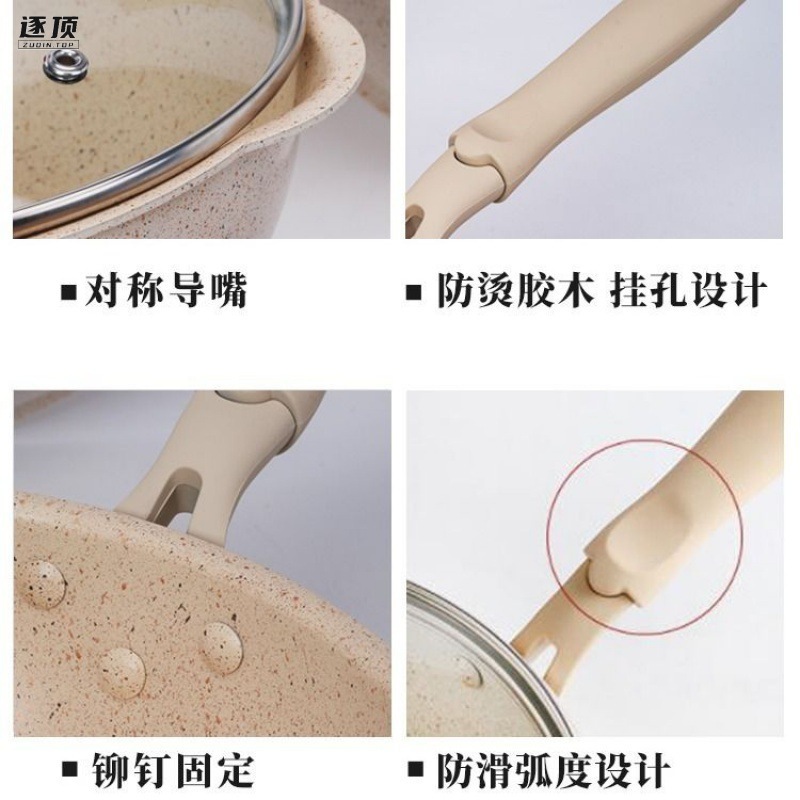 逐顶
ZUDIN TOP

■ 对称导嘴

■ 防烫胶木 挂孔设计

■ 铆钉固定

■ 防滑弧度设计