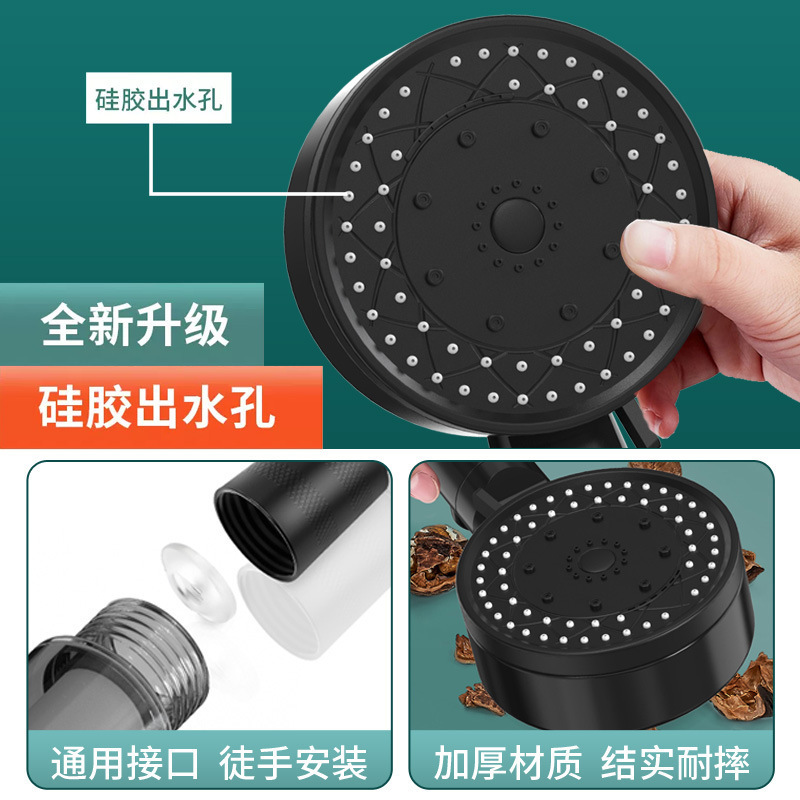 硅胶出水孔

全新升级
硅胶出水孔

通用接口 徒手安装

加厚材质 结实耐摔