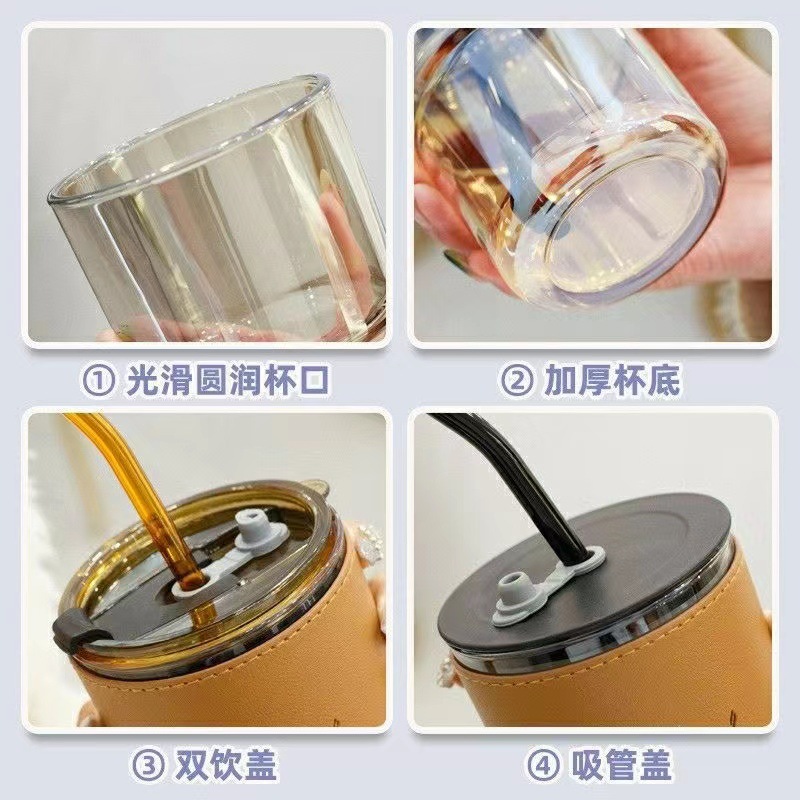 ① 光滑圆润杯口

② 加厚杯底

③ 双饮盖

④ 吸管盖