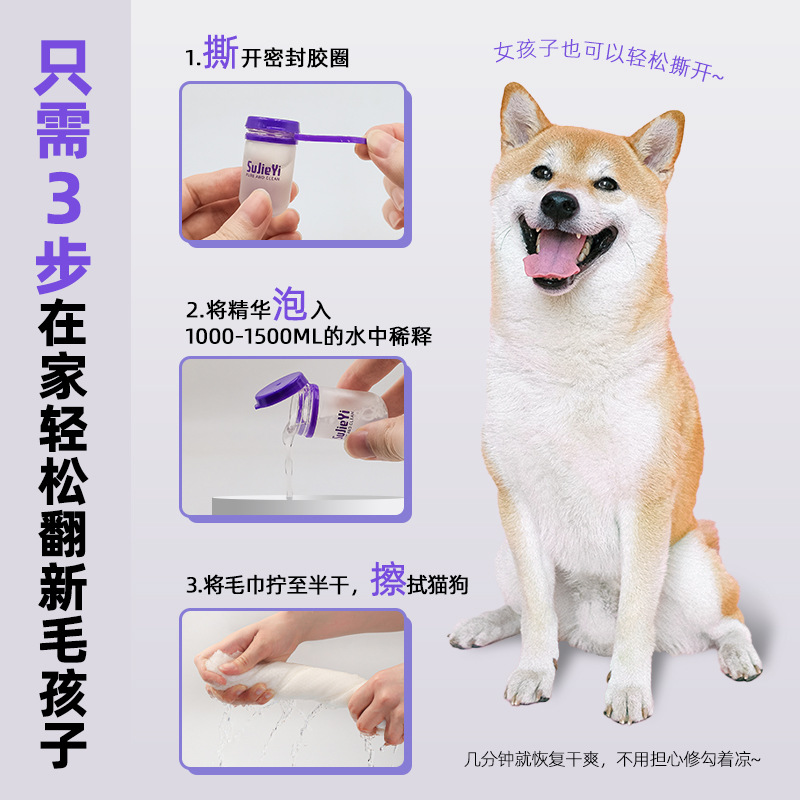 只需3步在家轻松翻新毛孩子

1.撕开密封胶圈

SuJieYi
PURE AND CLEAN

女孩子也可以轻松撕开~

2.将精华泡入
1000-1500ML的水中稀释

SuJieYi
PURE AND CLEAN

3.将毛巾拧至半干，擦拭猫狗

几分钟就恢复干爽，不用担心修勾着凉~