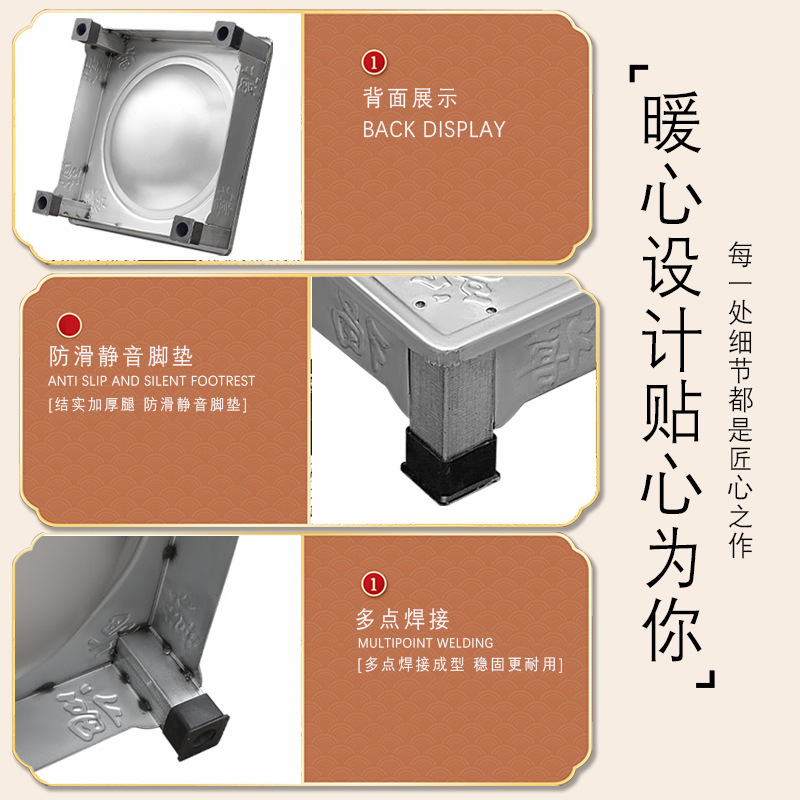 1
背面展示
BACK DISPLAY

防滑静音脚垫
ANTI SLIP AND SILENT FOOTREST
[结实加厚腿 防滑静音脚垫]

1
多点焊接
MULTIPOINT WELDING
[多点焊接成型 稳固更耐用]

「暖心设计贴心为你」

每一处细节都是匠心之作