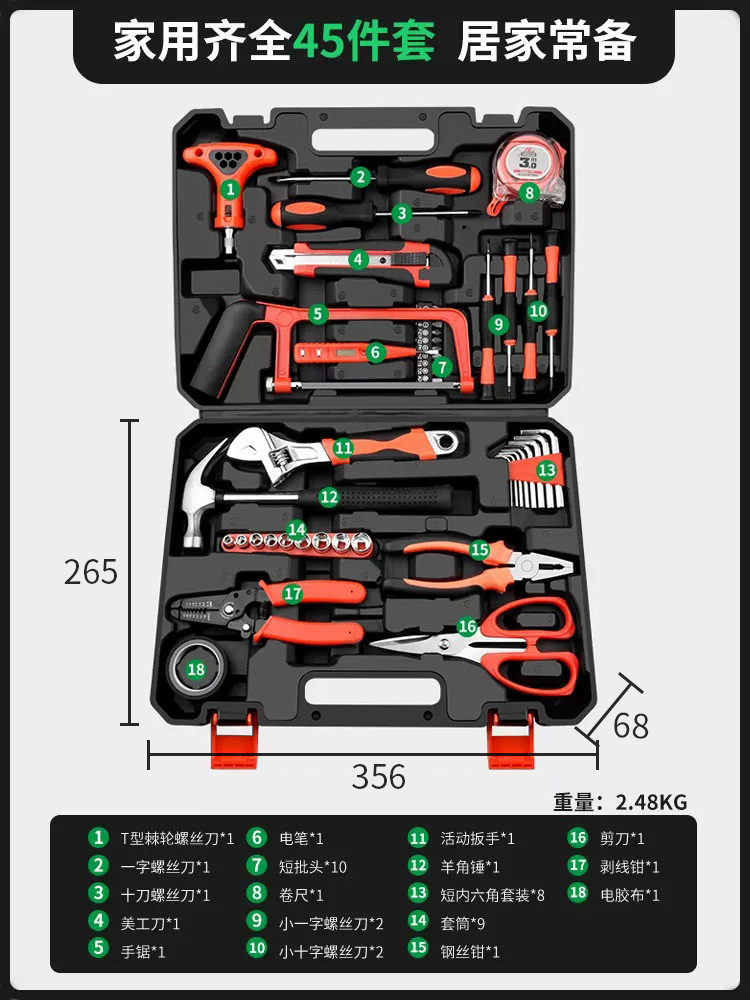 家用齐全45件套 居家常备

1
2
3
4
5
6
7
8
9
10
11
12
13
14
15
16
17
18

265

356

68

重量：2.48KG

1 T型棘轮螺丝刀*1
2 一字螺丝刀*1
3 十刀螺丝刀*1
4 美工刀*1
5 手锯*1

6 电笔*1
7 短批头*10
8 卷尺*1
9 小一字螺丝刀*2
10 小十字螺丝刀*2

11 活动扳手*1
12 羊角锤*1
13 短内六角套装*8
14 套筒*9
15 钢丝钳*1

16 剪刀*1
17 剥线钳*1
18 电胶布*1