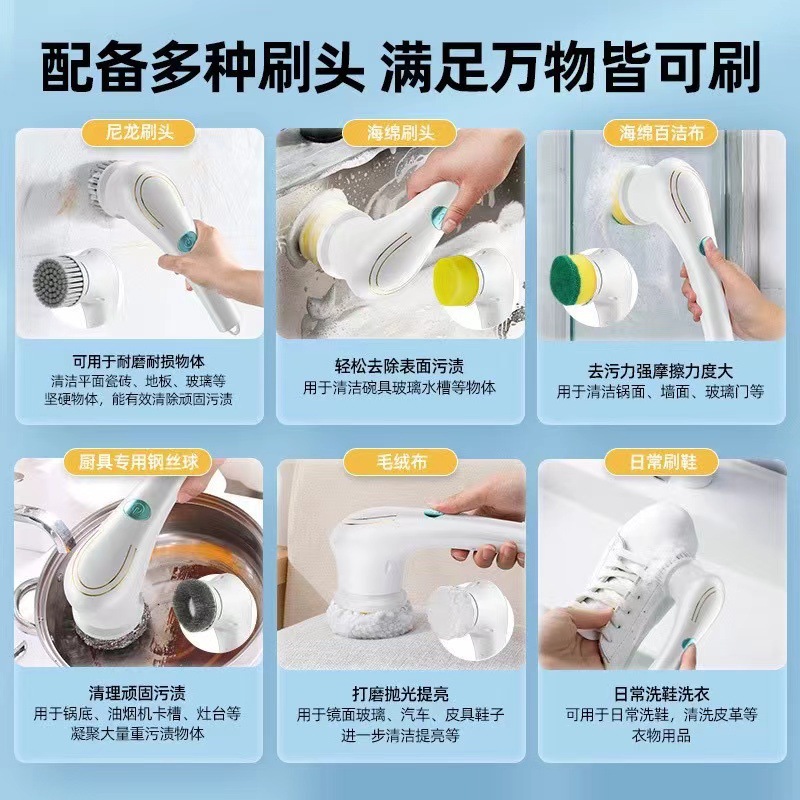 配备多种刷头 满足万物皆可刷

尼龙刷头

可用于耐磨耐损物体
清洁平面瓷砖、地板、玻璃等坚硬物体，能有效清除顽固污渍

海绵刷头

轻松去除表面污渍
用于清洁碗具玻璃水槽等物体

海绵百洁布

去污力强摩擦力度大
用于清洁锅面、墙面、玻璃门等

厨具专用钢丝球

清理顽固污渍
用于锅底、油烟机卡槽、灶台等凝聚大量重污渍物体

毛绒布

打磨抛光提亮
用于镜面玻璃、汽车、皮具鞋子进一步清洁提亮等

日常刷鞋

日常洗鞋洗衣
可用于日常洗鞋，清洗皮革等衣物用品