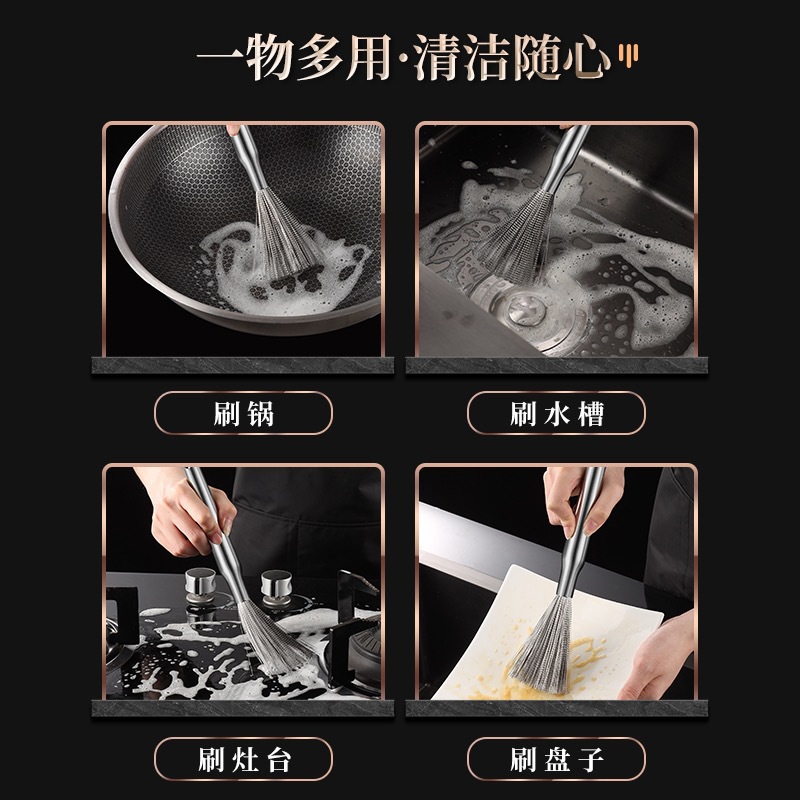 一物多用·清洁随心

刷锅

刷水槽

刷灶台

刷盘子