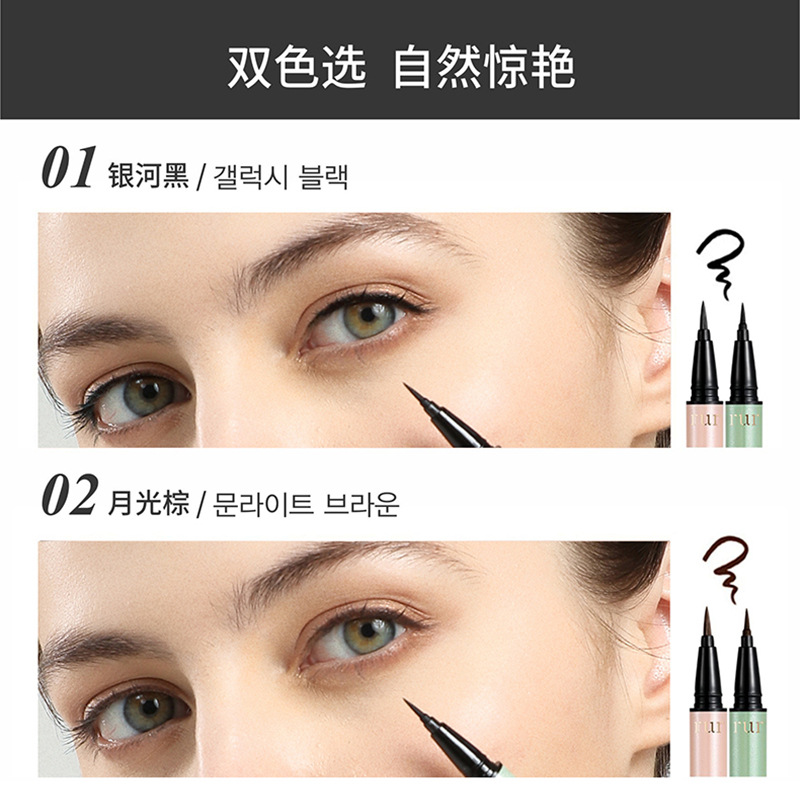 双色选 自然惊艳

01 银河黑 / 갤럭시 블랙

rur rur

02 月光棕 / 문라이트 브라운

rur rur