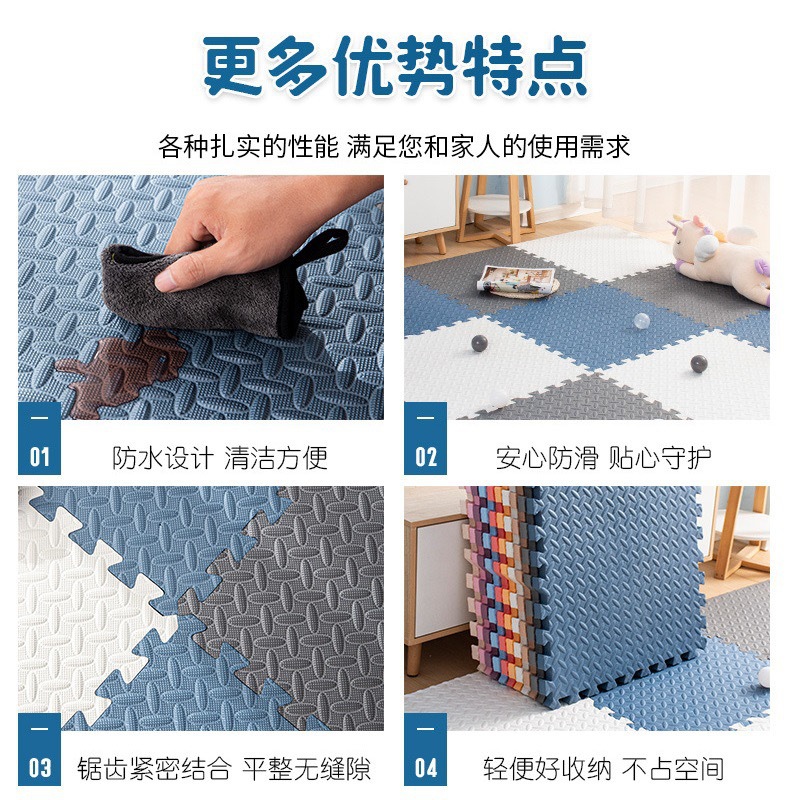 更多优势特点

各种扎实的性能 满足您和家人的使用需求

01 防水设计 清洁方便

02 安心防滑 贴心守护

03 锯齿紧密结合 平整无缝隙

04 轻便好收纳 不占空间