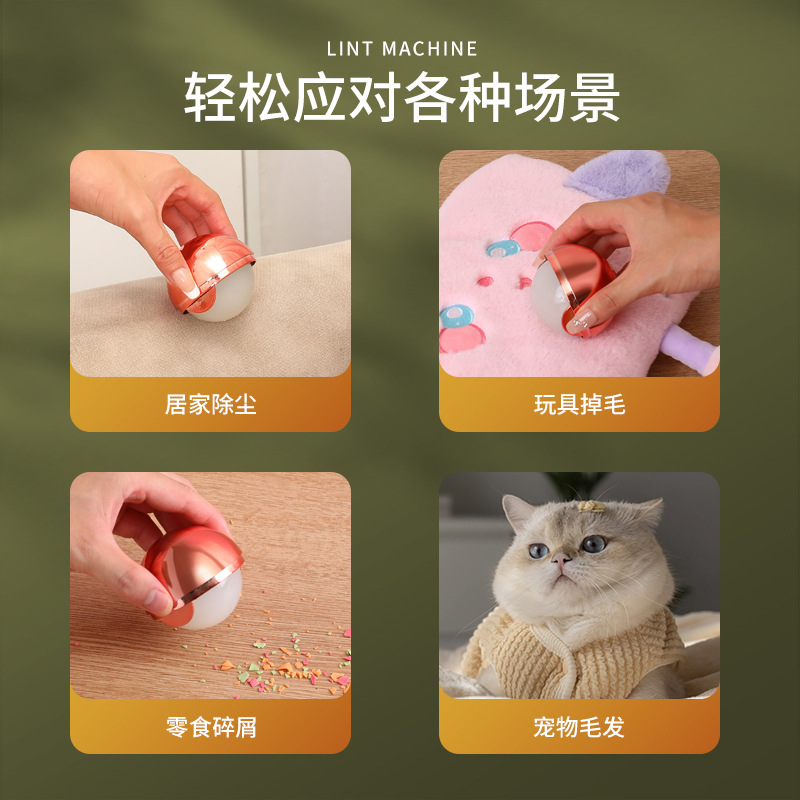 LINT MACHINE
轻松应对各种场景

居家除尘

玩具掉毛

零食碎屑

宠物毛发