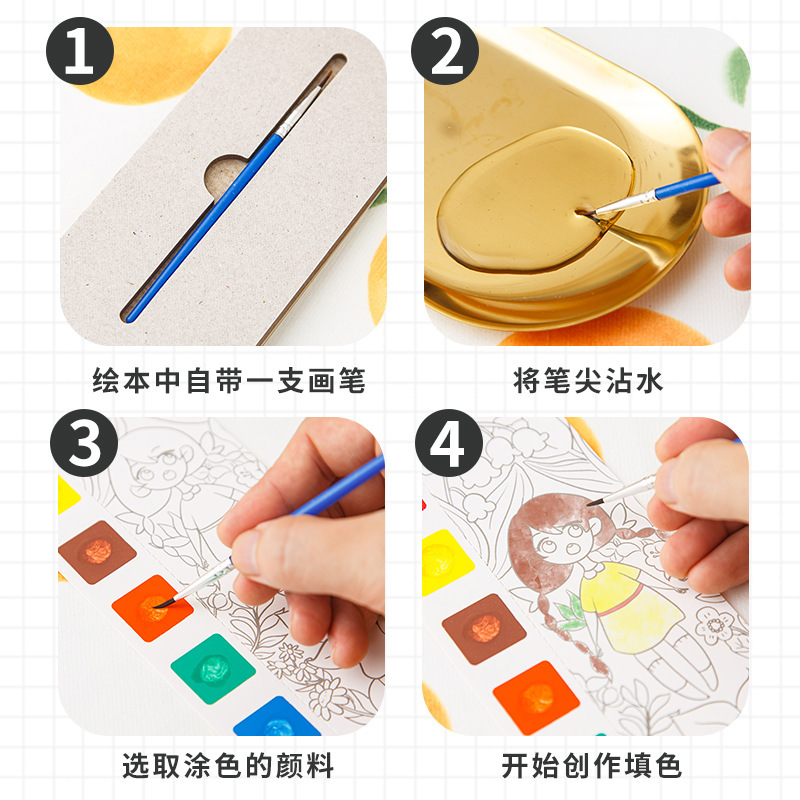 1

绘本中自带一支画笔

2

将笔尖沾水

3

选取涂色的颜料

4

开始创作填色