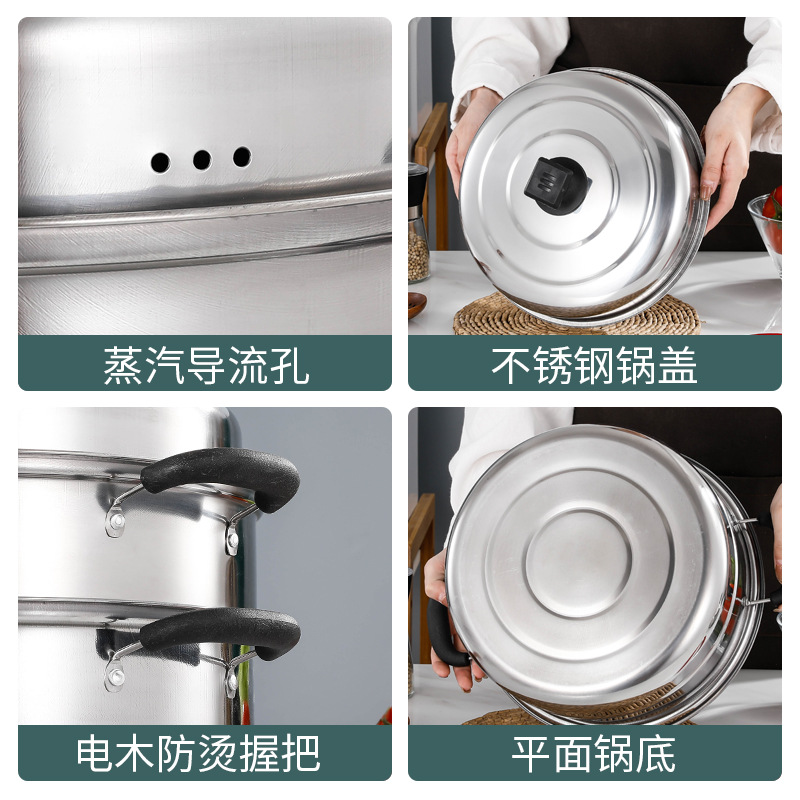 蒸汽导流孔

不锈钢锅盖

电木防烫握把

平面锅底