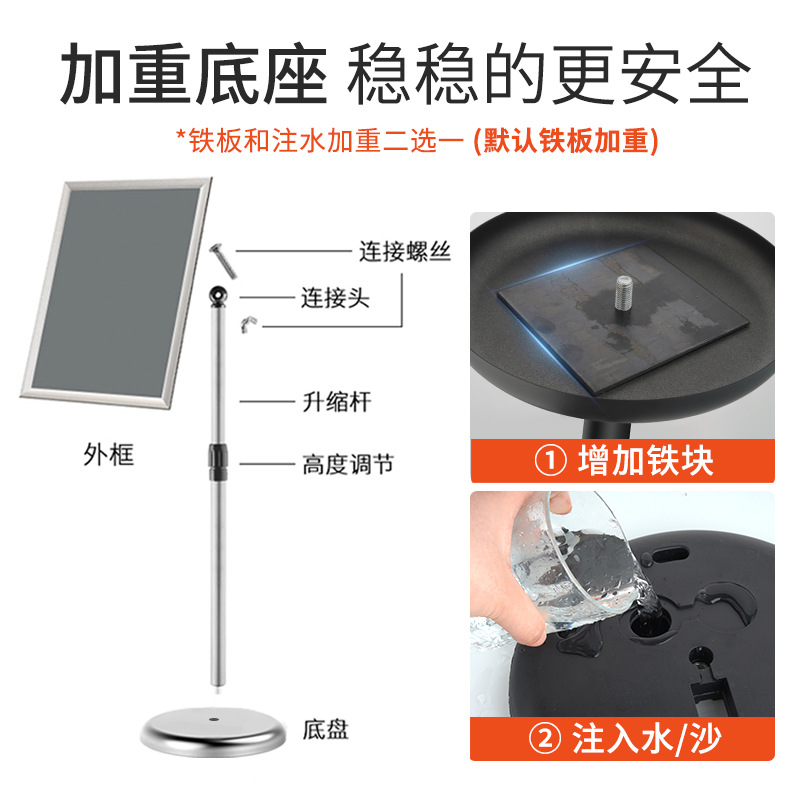 加重底座 稳稳的更安全

*铁板和注水加重二选一 (默认铁板加重)

连接螺丝

连接头

升缩杆

外框

高度调节

底盘

① 增加铁块

② 注入水/沙