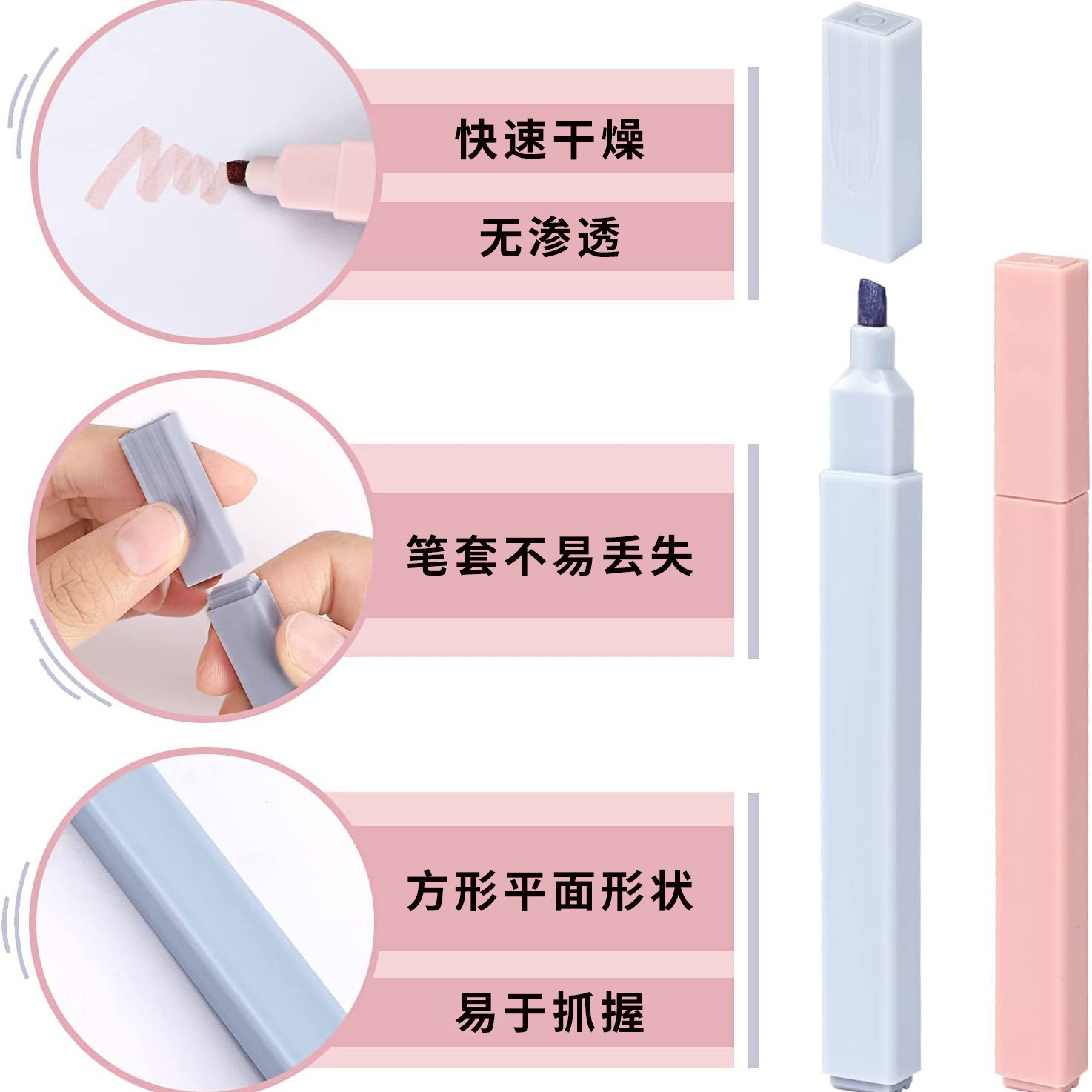 快速干燥

无渗透

笔套不易丢失

方形平面形状

易于抓握