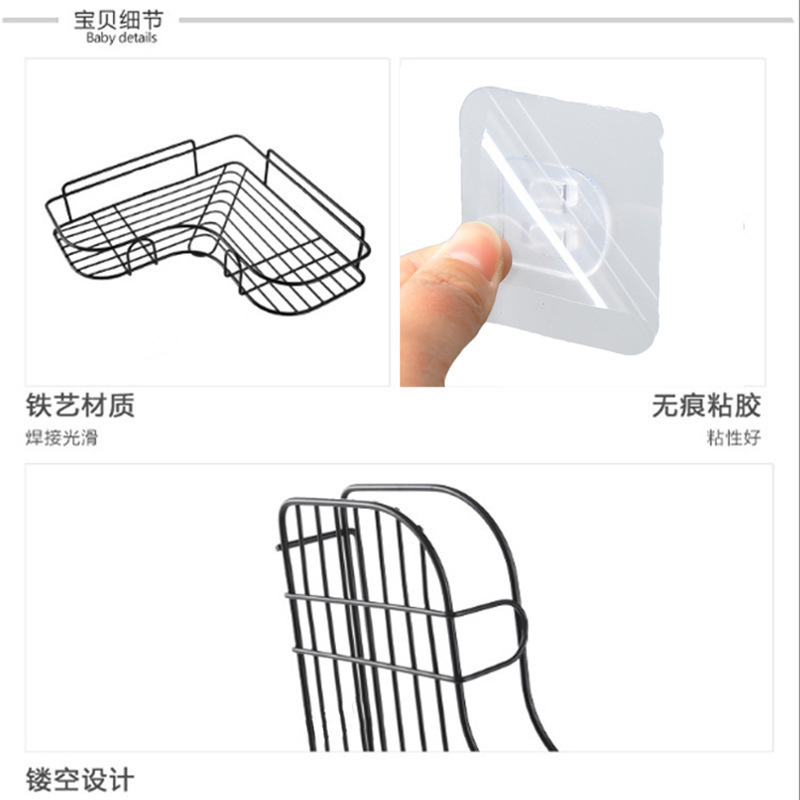 宝贝细节
Baby details

铁艺材质
焊接光滑

无痕粘胶
粘性好

镂空设计