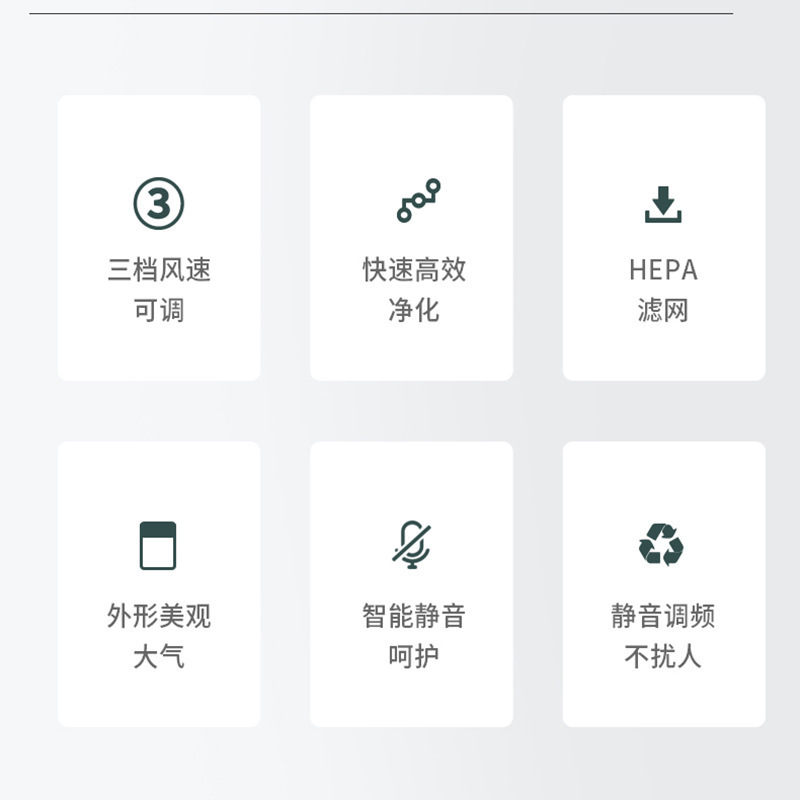 ③

三档风速
可调

快速高效
净化

HEPA
滤网

外形美观
大气

智能静音
呵护

静音调频
不扰人