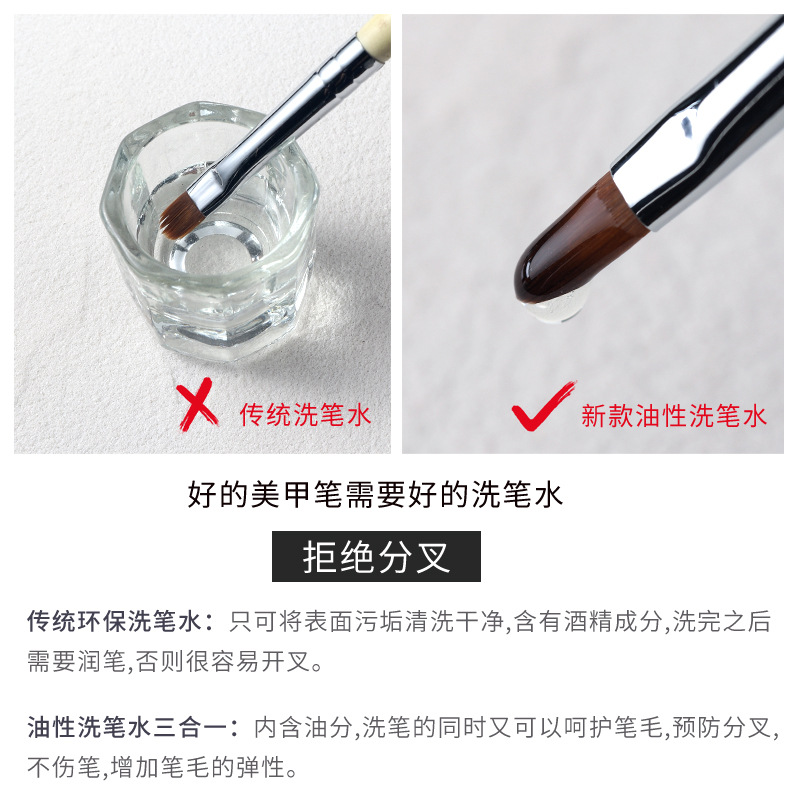 传统洗笔水

新款油性洗笔水

好的美甲笔需要好的洗笔水

拒绝分叉

传统环保洗笔水：只可将表面污垢清洗干净,含有酒精成分,洗完之后需要润笔,否则很容易开叉。

油性洗笔水三合一：内含油分,洗笔的同时又可以呵护笔毛,预防分叉,不伤笔,增加笔毛的弹性。