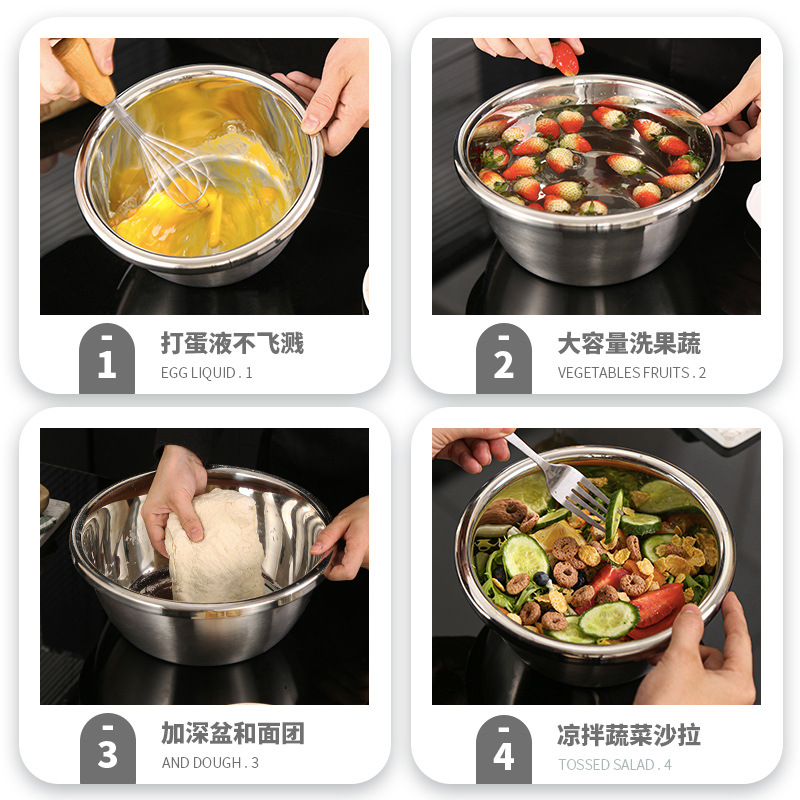 1
打蛋液不飞溅
EGG LIQUID . 1

2
大容量洗果蔬
VEGETABLES FRUITS . 2

3
加深盆和面团
AND DOUGH . 3

4
凉拌蔬菜沙拉
TOSSED SALAD . 4