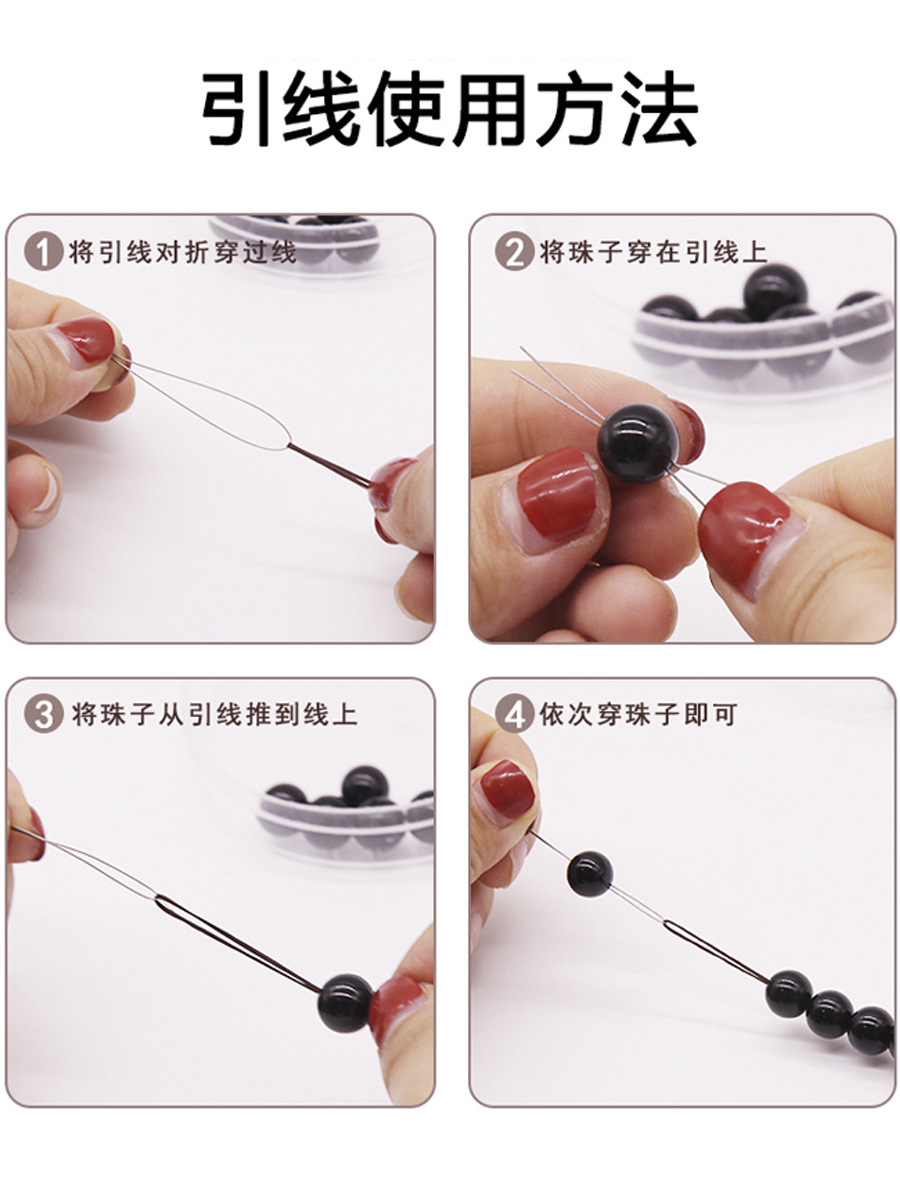 引线使用方法

1 将引线对折穿过线

2 将珠子穿在引线上

3 将珠子从引线推到线上

4 依次穿珠子即可