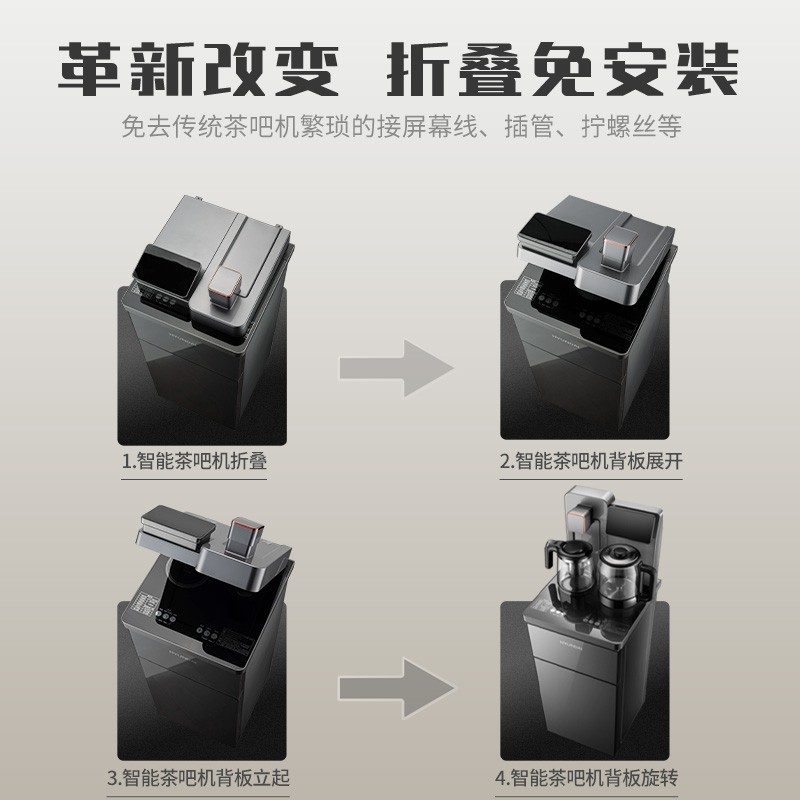 革新改变 折叠免安装

免去传统茶吧机繁琐的接屏幕线、插管、拧螺丝等

1.智能茶吧机折叠

2.智能茶吧机背板展开

3.智能茶吧机背板立起

4.智能茶吧机背板旋转