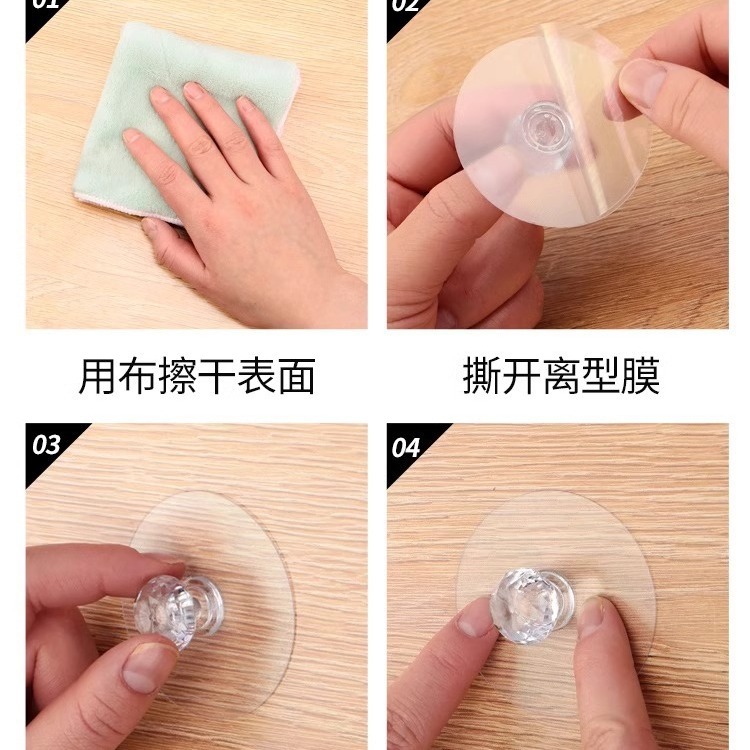 01

02

用布擦干表面

撕开离型膜

03

04