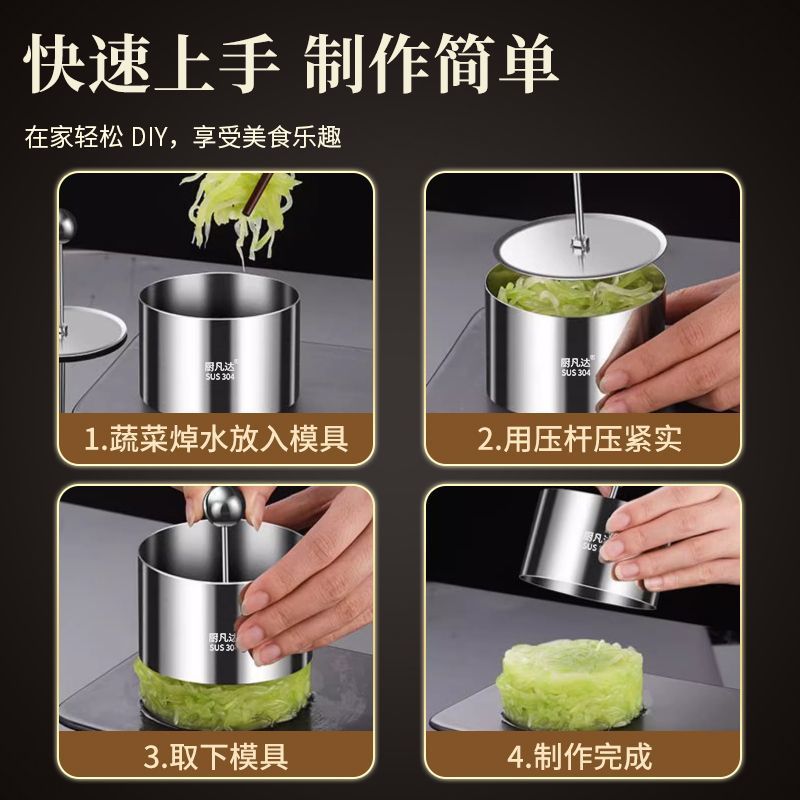 快速上手 制作简单

在家轻松 DIY，享受美食乐趣

厨凡达
SUS 304

1.蔬菜焯水放入模具

厨凡达
SUS 304

2.用压杆压紧实

厨凡达
SUS 304

3.取下模具

厨凡达
SUS

4.制作完成