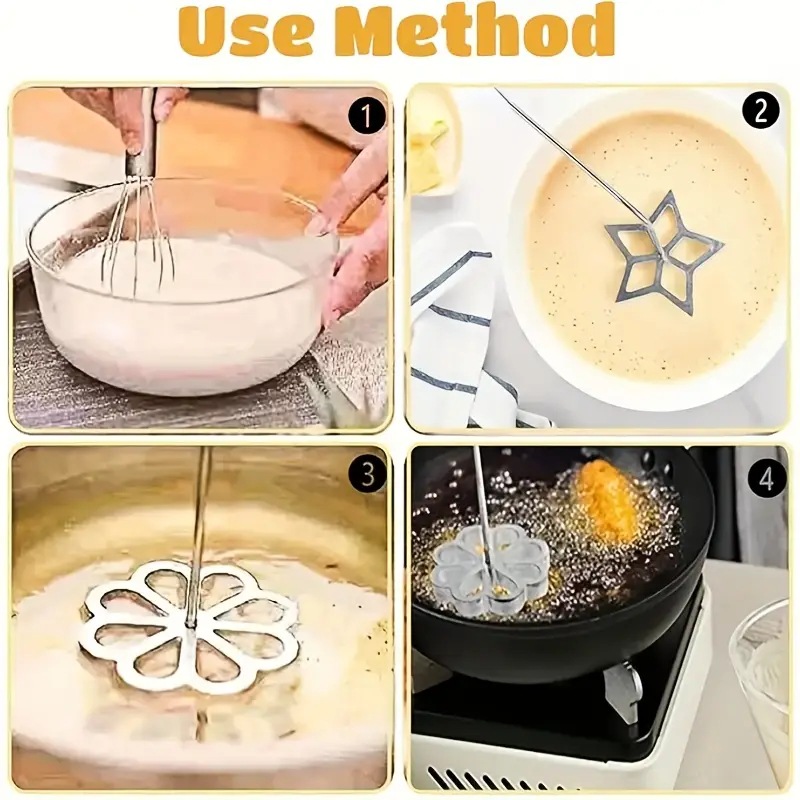 Use Method

1

2

3

4