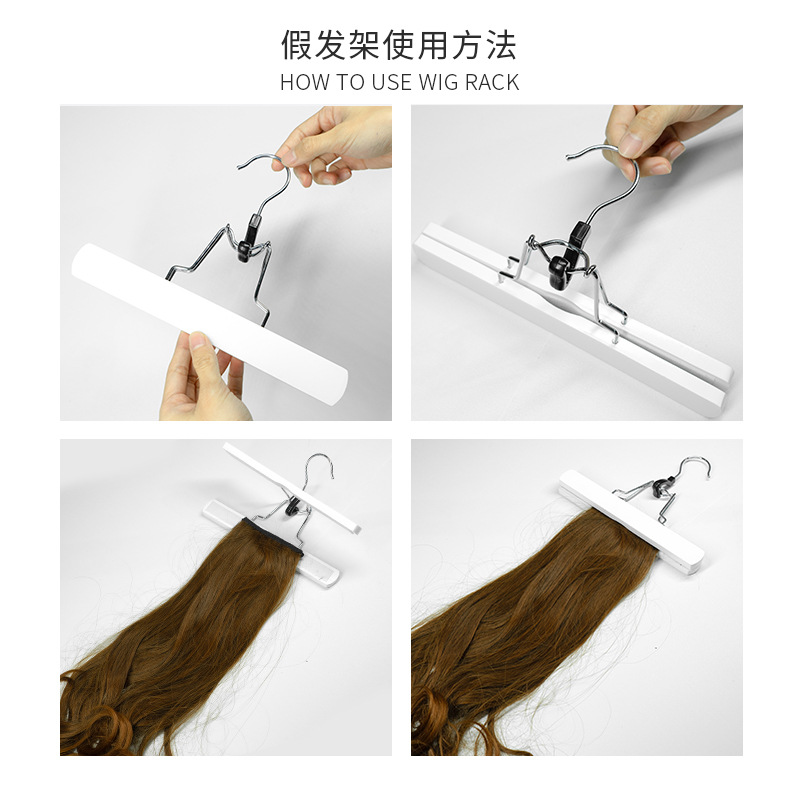 假发架使用方法
HOW TO USE WIG RACK