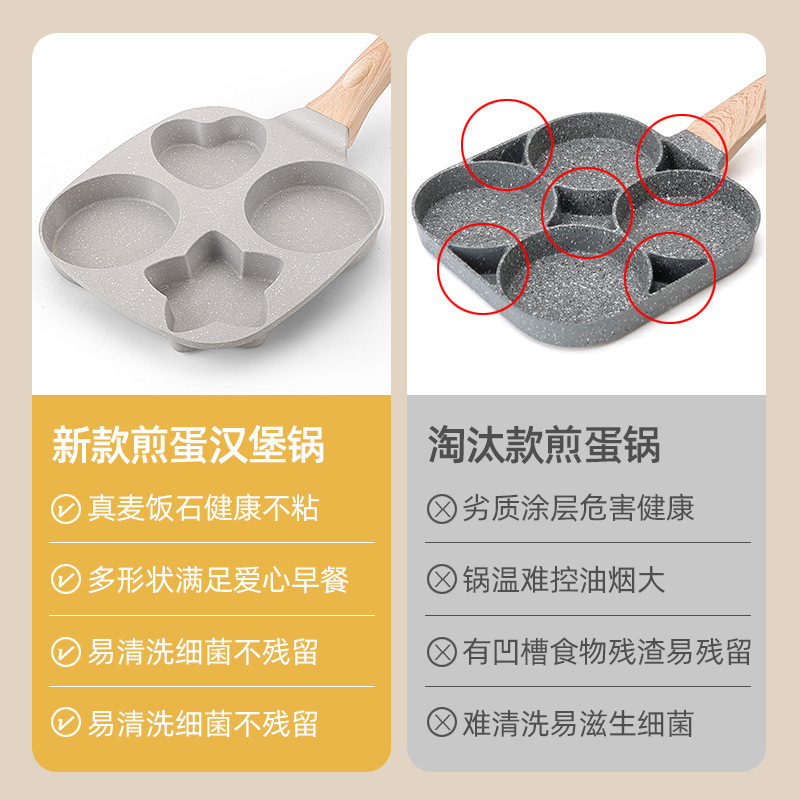 新款煎蛋汉堡锅

真麦饭石健康不粘

多形状满足爱心早餐

易清洗细菌不残留

易清洗细菌不残留

淘汰款煎蛋锅

劣质涂层危害健康

锅温难控油烟大

有凹槽食物残渣易残留

难清洗易滋生细菌