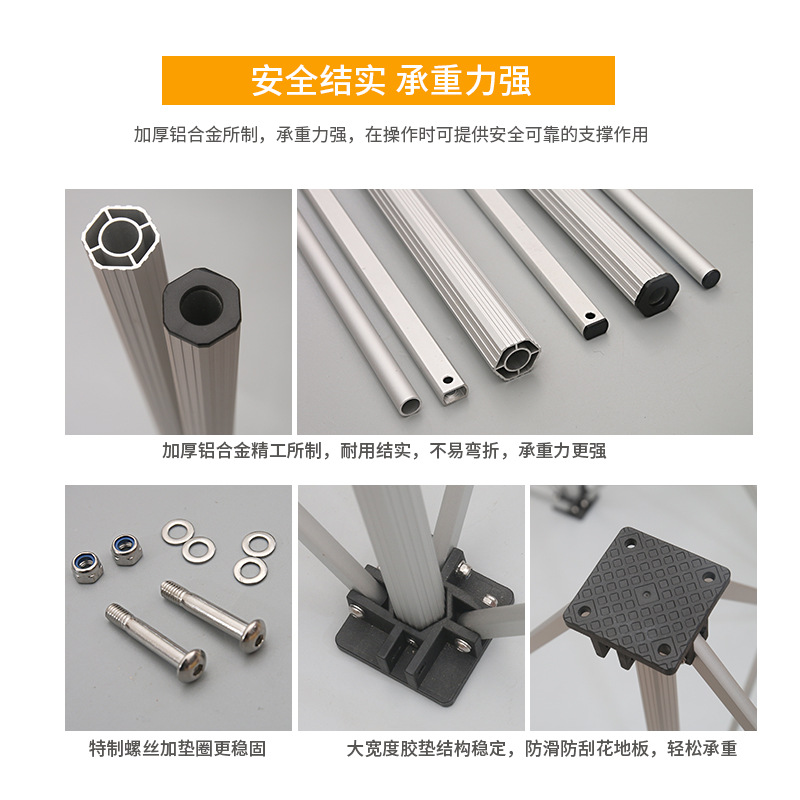 安全结实 承重力强

加厚铝合金所制，承重力强，在操作时可提供安全可靠的支撑作用

加厚铝合金精工所制，耐用结实，不易弯折，承重力更强

特制螺丝加垫圈更稳固

大宽度胶垫结构稳定，防滑防刮花地板，轻松承重