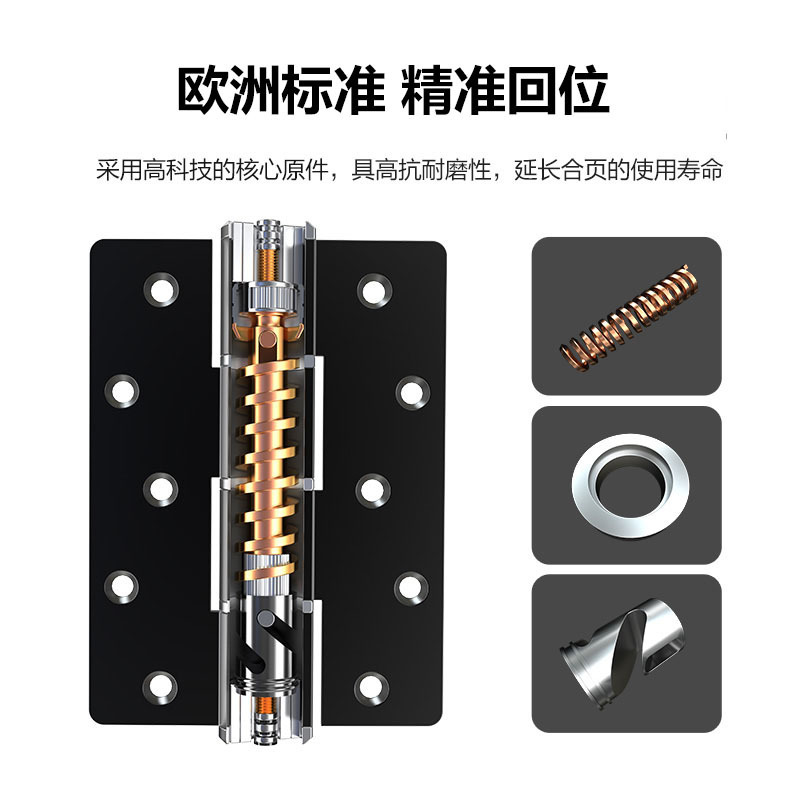 欧洲标准 精准回位

采用高科技的核心原件，具高抗耐磨性，延长合页的使用寿命