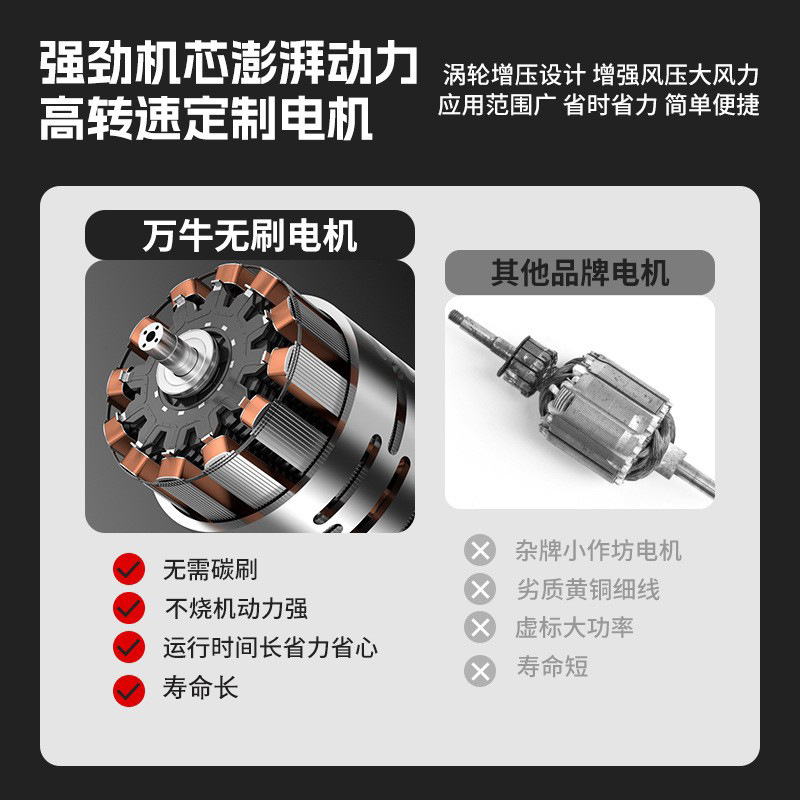 强劲机芯澎湃动力
高转速定制电机

涡轮增压设计 增强风压大风力
应用范围广 省时省力 简单便捷

万牛无刷电机

无需碳刷
不烧机动力强
运行时间长省力省心
寿命长

其他品牌电机

杂牌小作坊电机
劣质黄铜细线
虚标大功率
寿命短