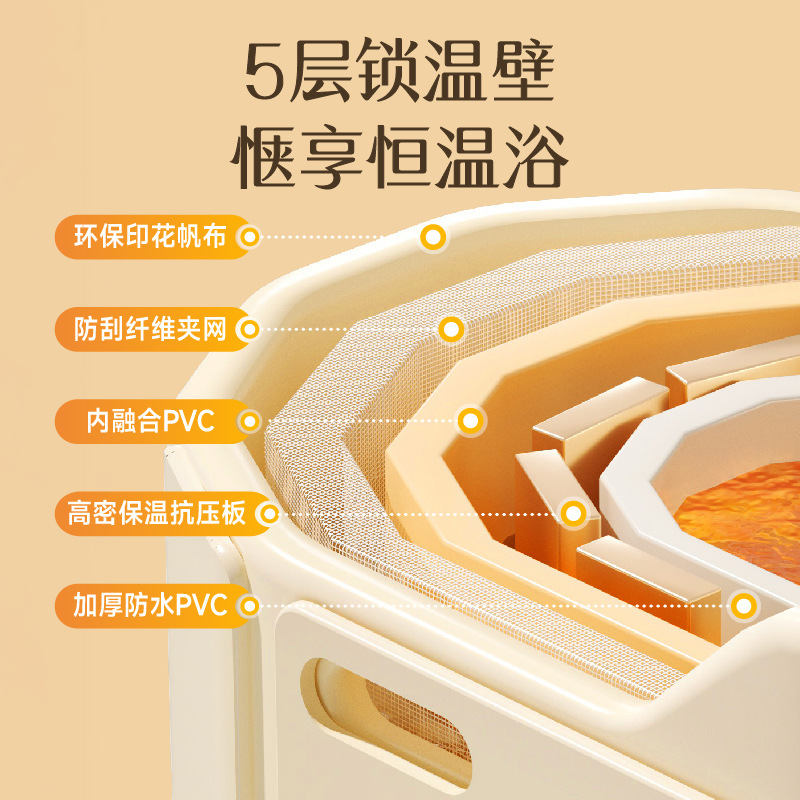 5层锁温壁
惬享恒温浴

环保印花帆布

防刮纤维夹网

内融合PVC

高密保温抗压板

加厚防水PVC