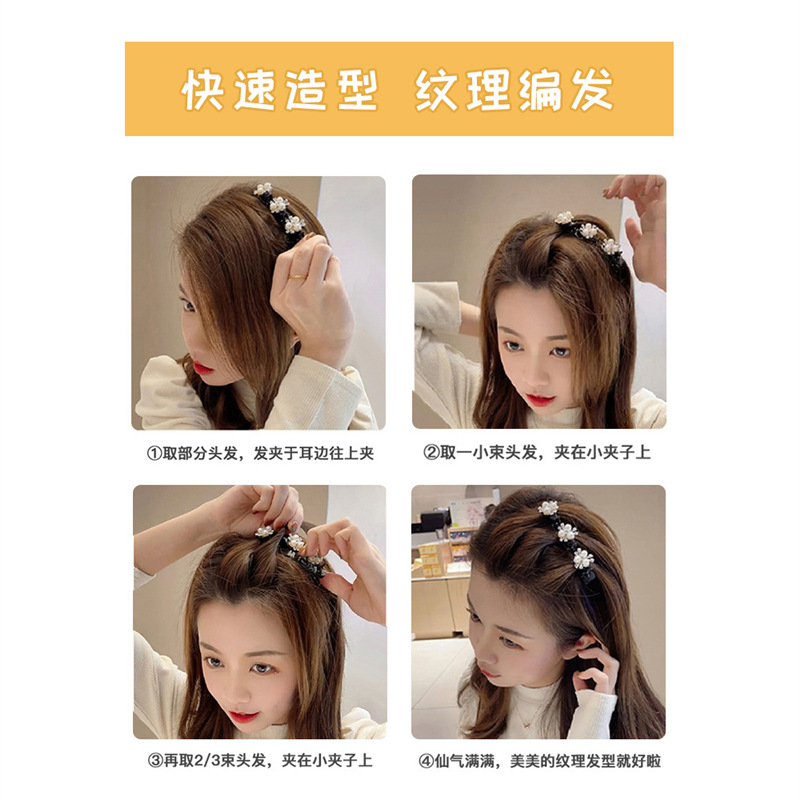 快速造型 纹理编发

①取部分头发，发夹于耳边往上夹

②取一小束头发，夹在小夹子上

③再取2/3束头发，夹在小夹子上

④仙气满满，美美的纹理发型就好啦