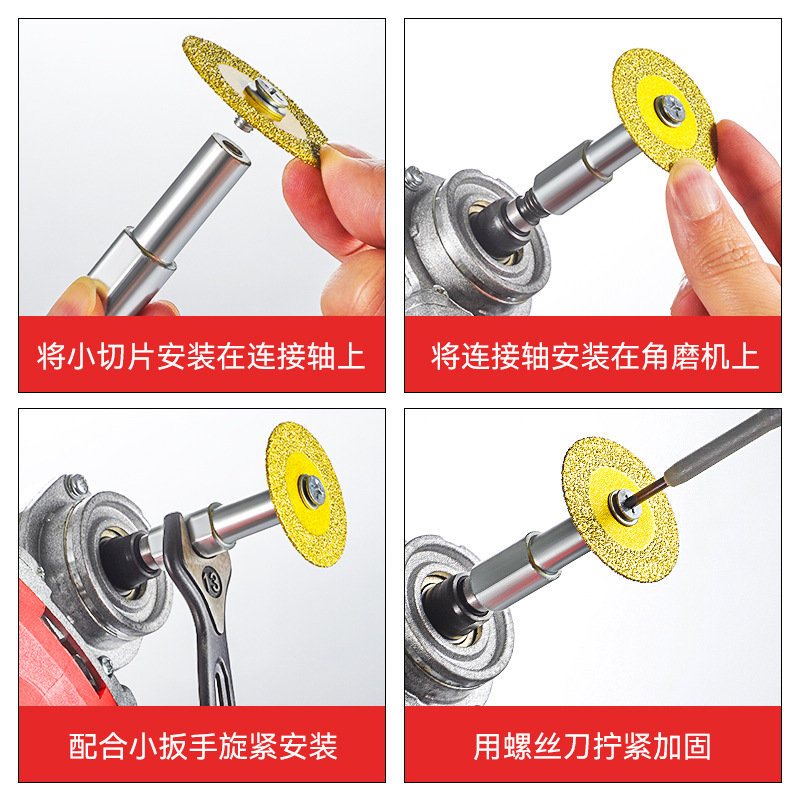 将小切片安装在连接轴上

将连接轴安装在角磨机上

13

配合小扳手旋紧安装

用螺丝刀拧紧加固