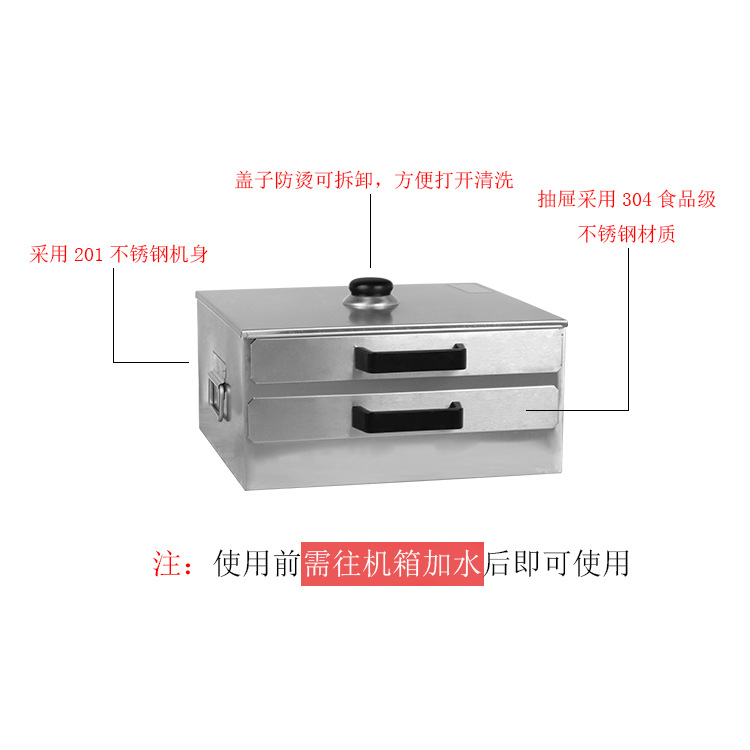 盖子防烫可拆卸，方便打开清洗

抽屉采用 304 食品级不锈钢材质

采用 201 不锈钢机身

注：使用前需往机箱加水后即可使用