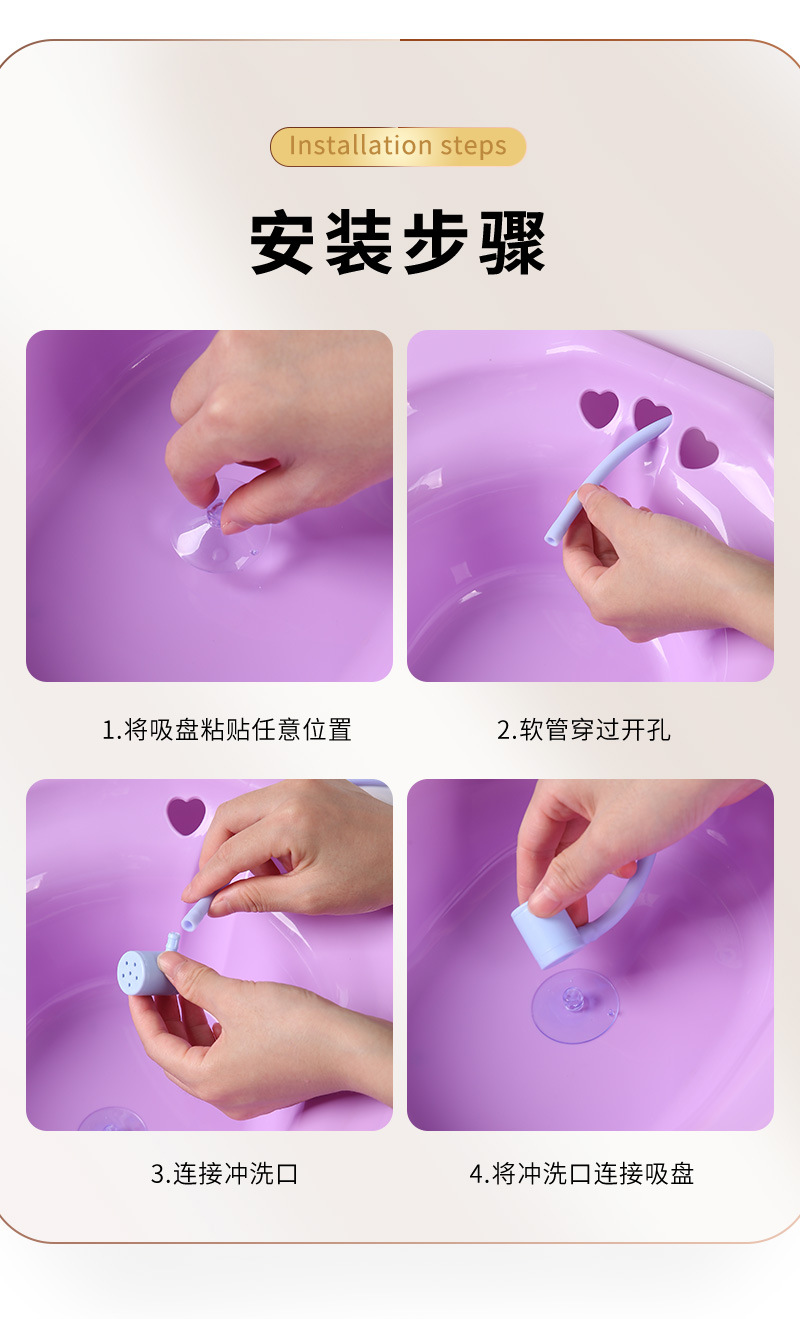 Installation steps

安装步骤

1.将吸盘粘贴任意位置

2.软管穿过开孔

3.连接冲洗口

4.将冲洗口连接吸盘