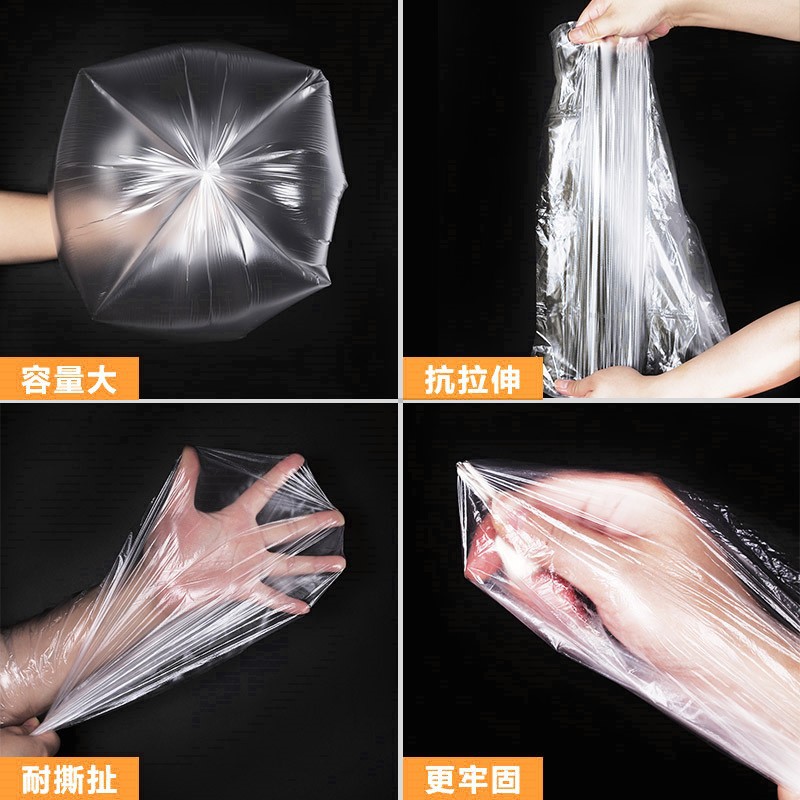 容量大

抗拉伸

耐撕扯

更牢固