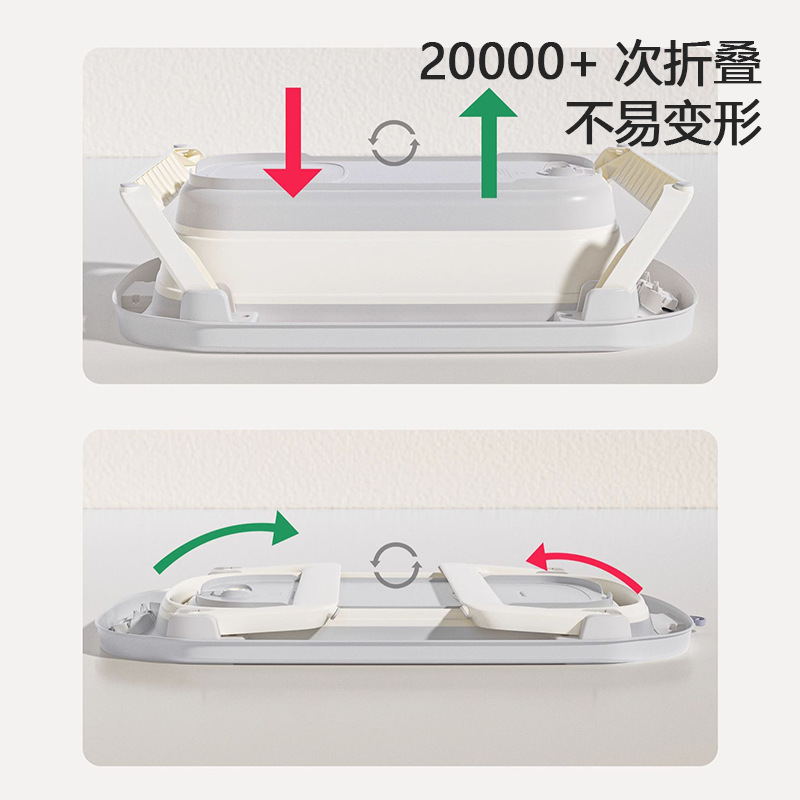 20000+ 次折叠
不易变形