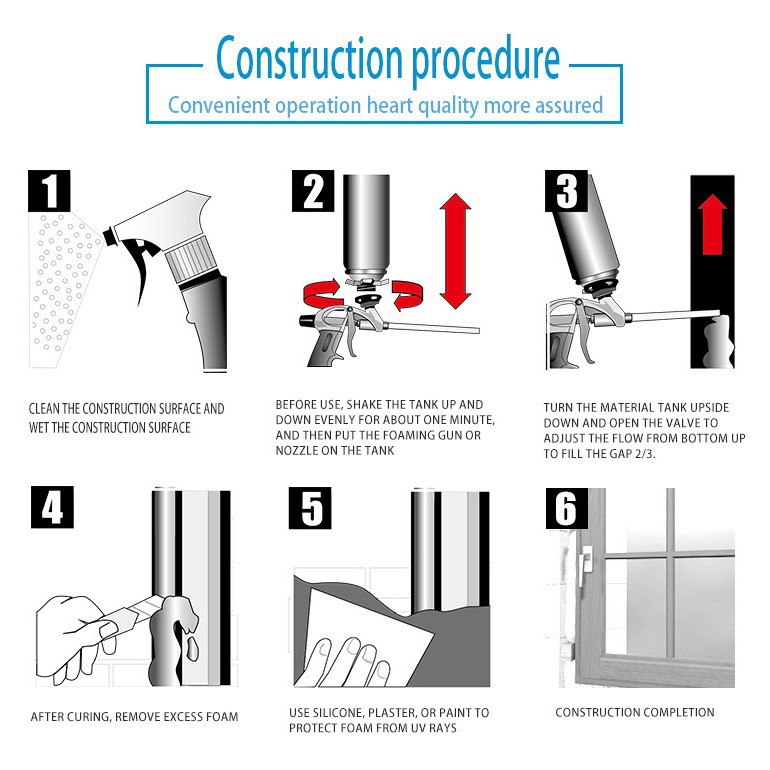 Construction procedure
Convenient operation heart quality more assured

1
CLEAN THE CONSTRUCTION SURFACE AND WET THE CONSTRUCTION SURFACE

2
BEFORE USE, SHAKE THE TANK UP AND DOWN EVENLY FOR ABOUT ONE MINUTE, AND THEN PUT THE FOAMING GUN OR NOZZLE ON THE TANK

3
TURN THE MATERIAL TANK UPSIDE DOWN AND OPEN THE VALVE TO ADJUST THE FLOW FROM BOTTOM UP TO FILL THE GAP 2/3.

4
AFTER CURING, REMOVE EXCESS FOAM

5
USE SILICONE, PLASTER, OR PAINT TO PROTECT FOAM FROM UV RAYS

6
CONSTRUCTION COMPLETION