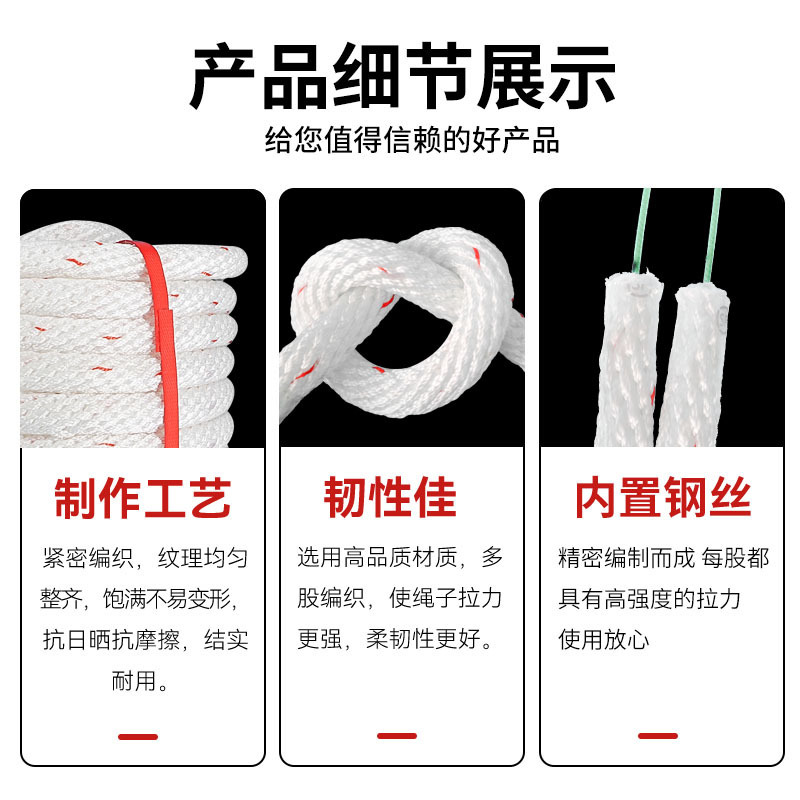 产品细节展示

给您值得信赖的好产品

制作工艺

紧密编织，纹理均匀整齐，饱满不易变形，抗日晒抗摩擦，结实耐用。

韧性佳

选用高品质材质，多股编织，使绳子拉力更强，柔韧性更好。

内置钢丝

精密编制而成 每股都具有高强度的拉力使用放心