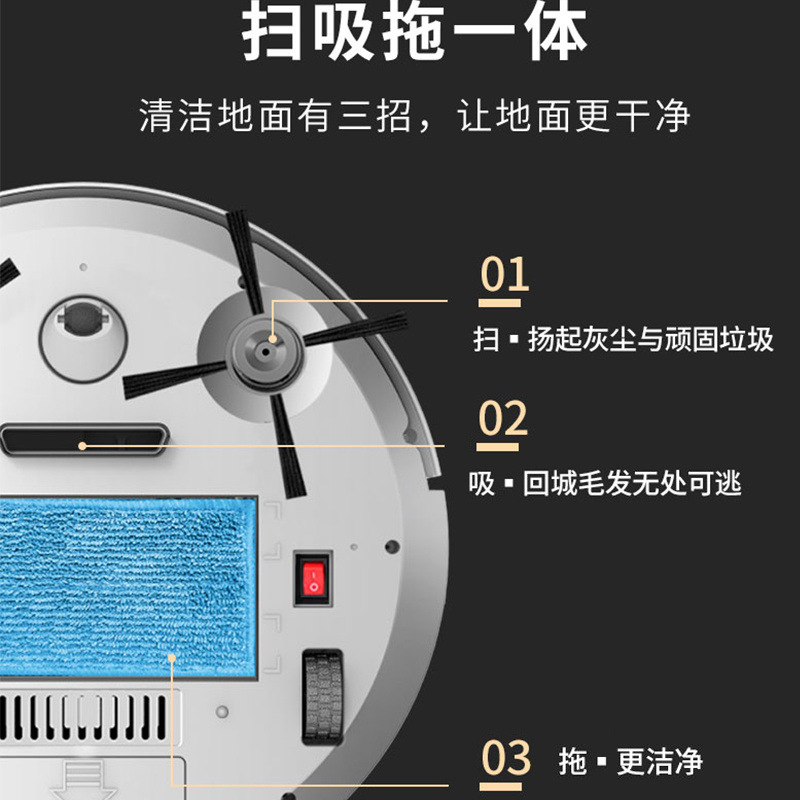 扫吸拖一体

清洁地面有三招，让地面更干净

01

扫 ▪ 扬起灰尘与顽固垃圾

02

吸 ▪ 回城毛发无处可逃

03

拖 ▪ 更洁净