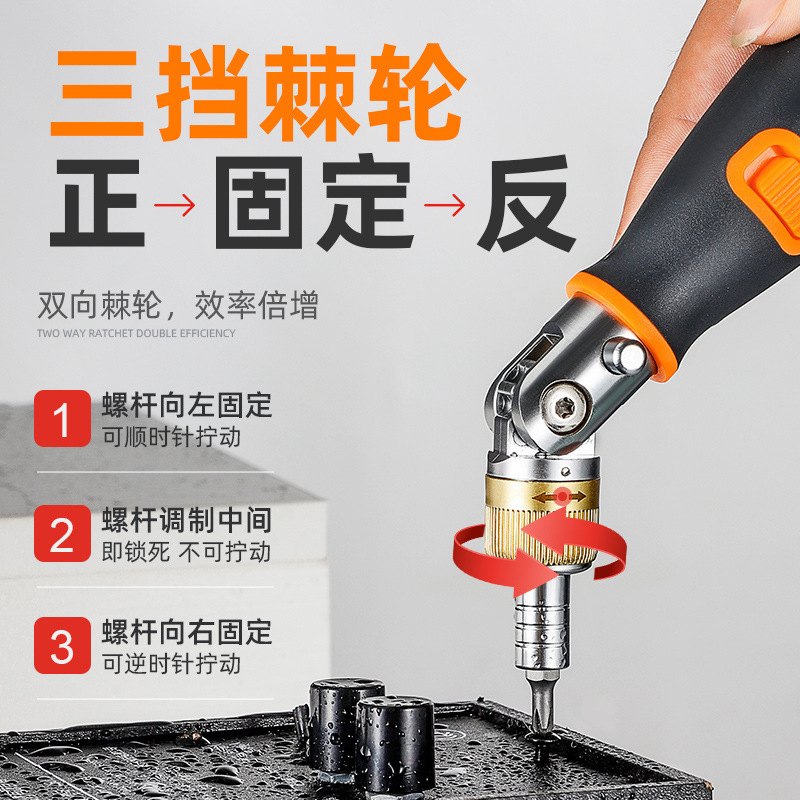 三挡棘轮

正→固定→反

双向棘轮，效率倍增

TWO WAY RATCHET DOUBLE EFFICIENCY

1 螺杆向左固定
可顺时针拧动

2 螺杆调制中间
即锁死 不可拧动

3 螺杆向右固定
可逆时针拧动